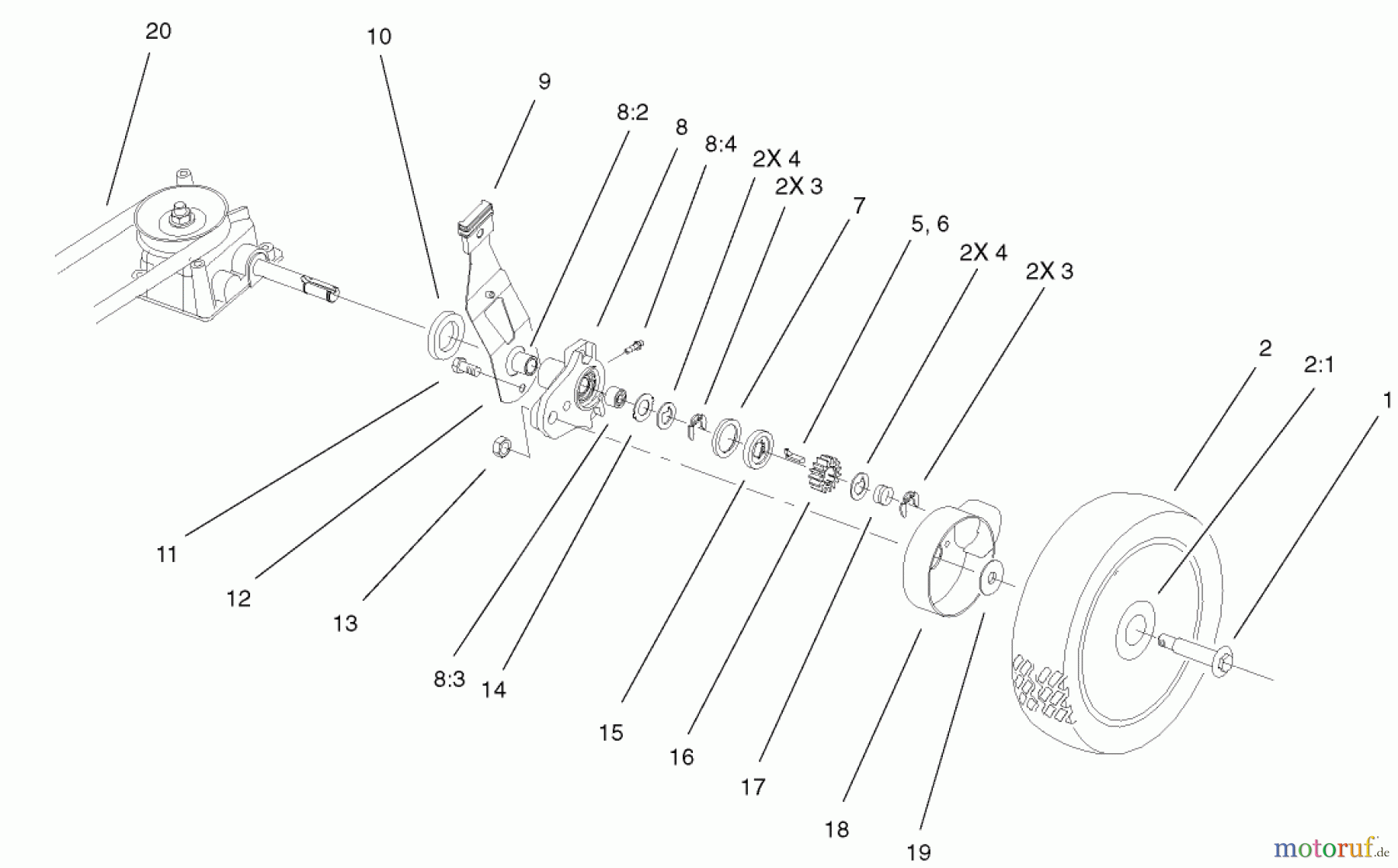 20
10
9
8:2
8
8:4
2X 4
2X 3
7
5, 6
2X 4
2X 3
2
2:1
1
11
12
13
8:3
14
15
16
17
18
19
motoruf.de