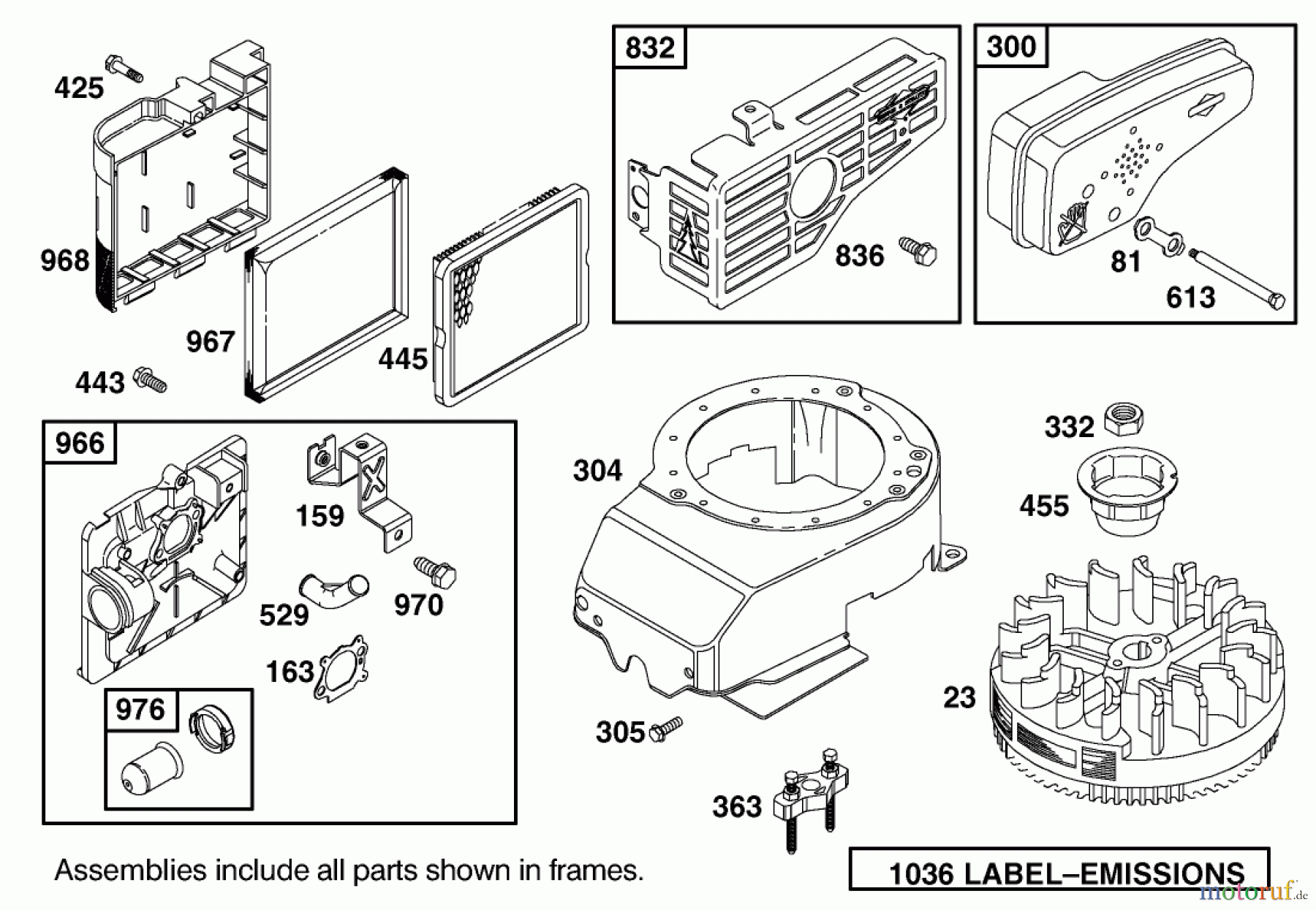 425

968

967

443

445

832

836

300

81

613

966

159

529

970

163

976

304

305

363

332

455

23

Assemblies include all parts shown in frames.

1036 LABEL–EMISSIONS

motoruf.de