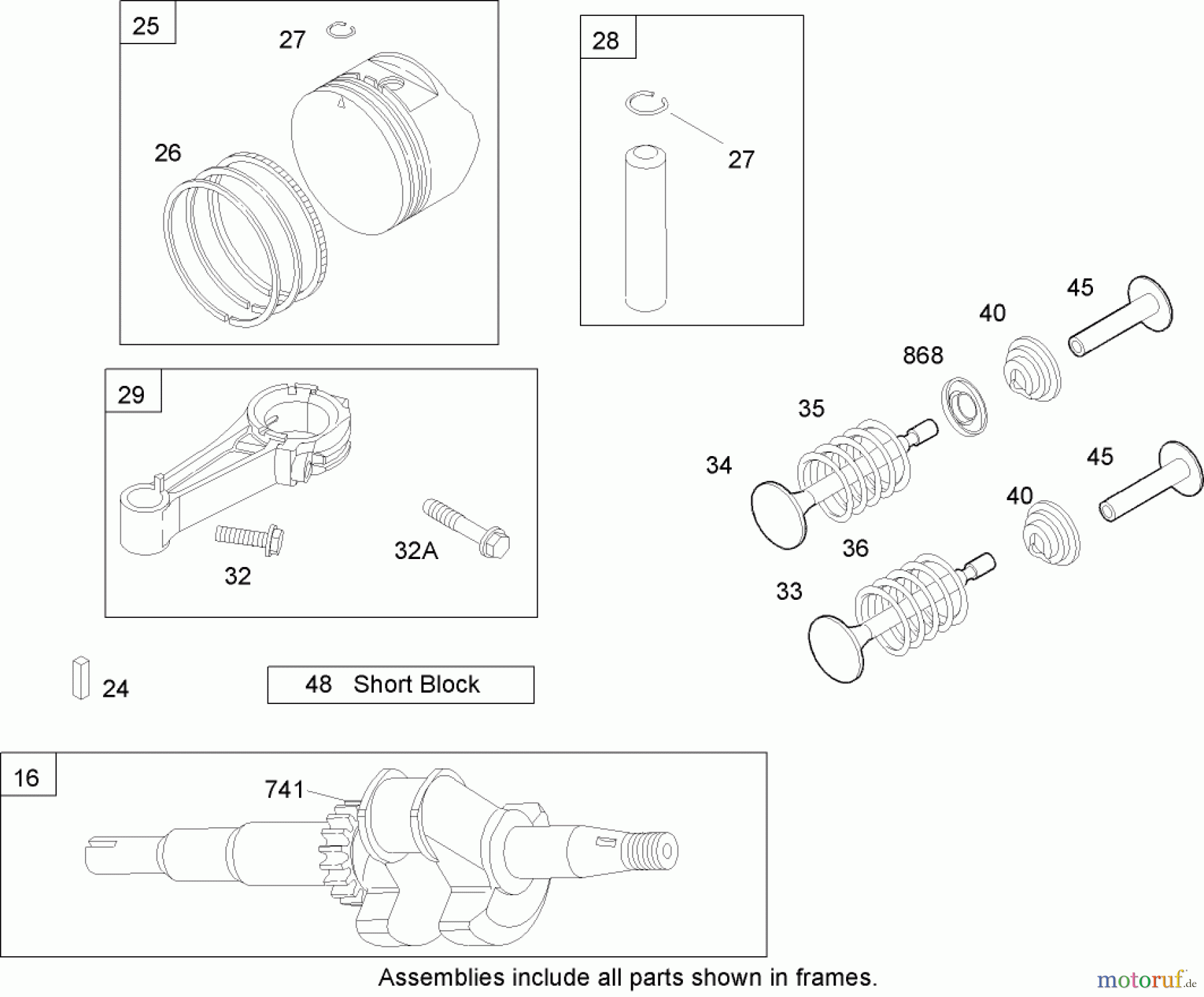 25
27
26

28
27

45
40
868
35
34
45
40
36
33

29
32
32A

24
48 Short Block

16
741

Assemblies include all parts shown in frames.

motoruf.de