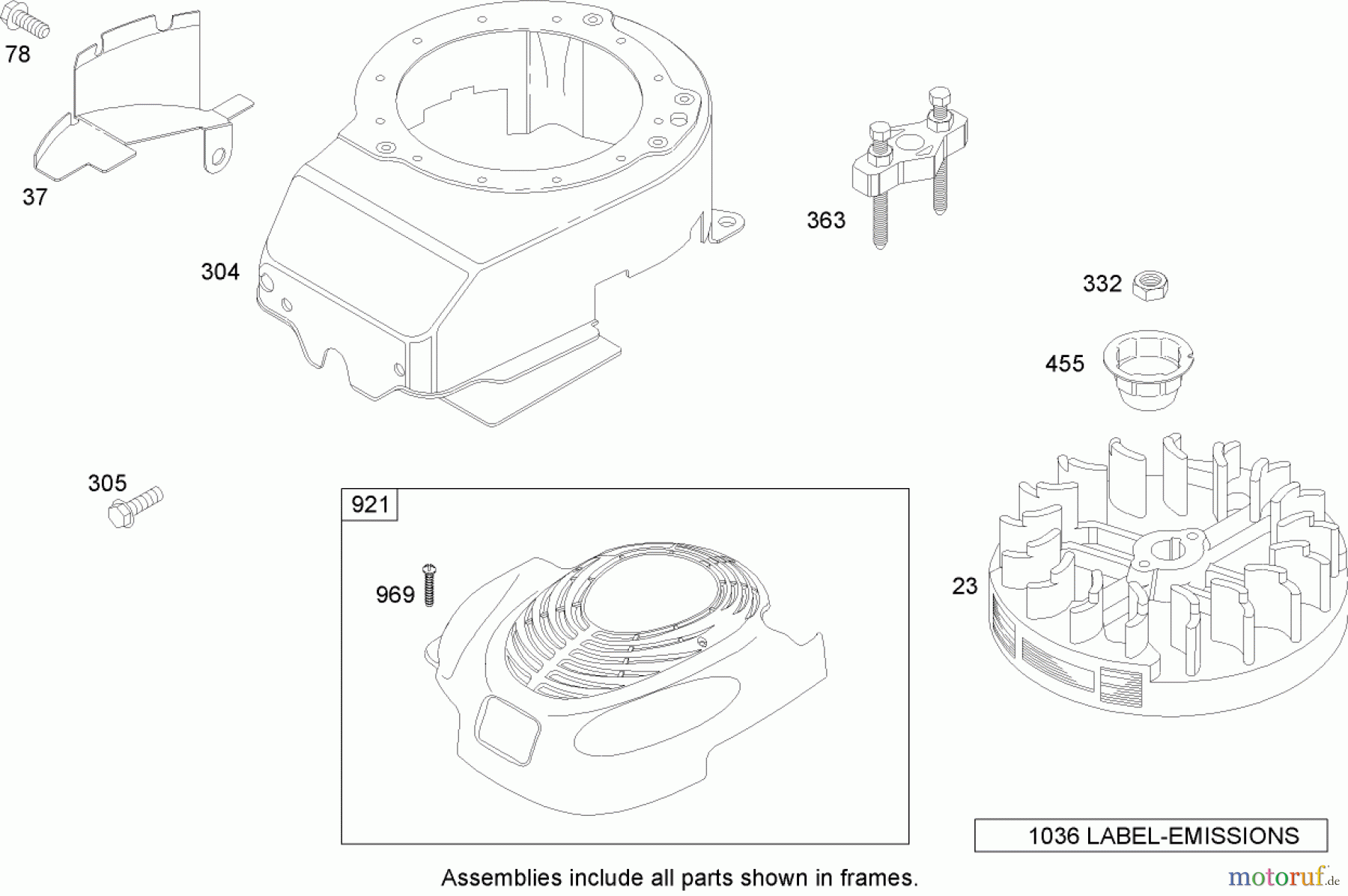 78

37

304

363

332

455

305

921

969

23

1036 LABEL-EMISSIONS

Assemblies include all parts shown in frames.

motoruf.de