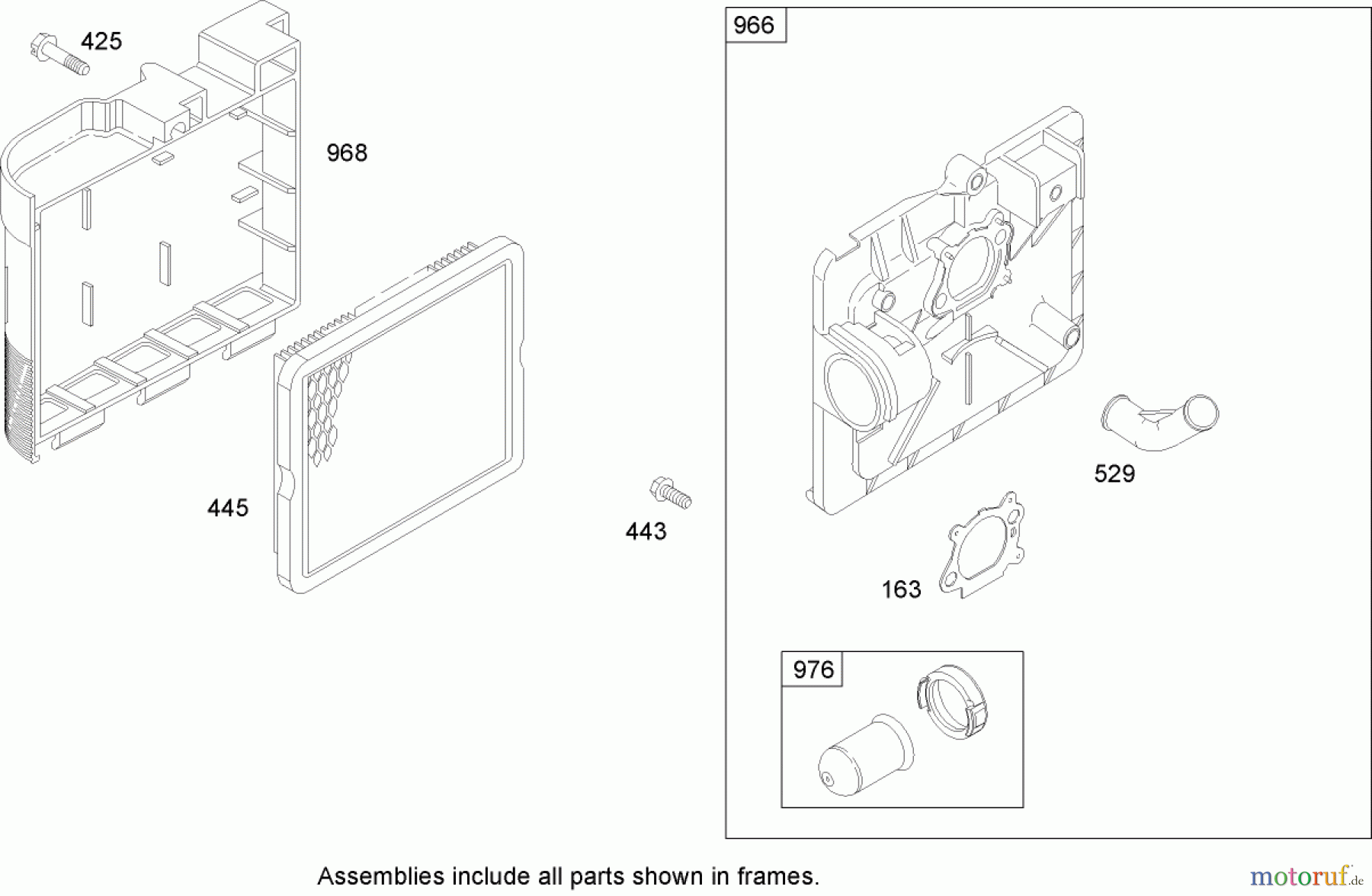 425

968

445

443

966

529

163

976

Assemblies include all parts shown in frames.

motoruf.de