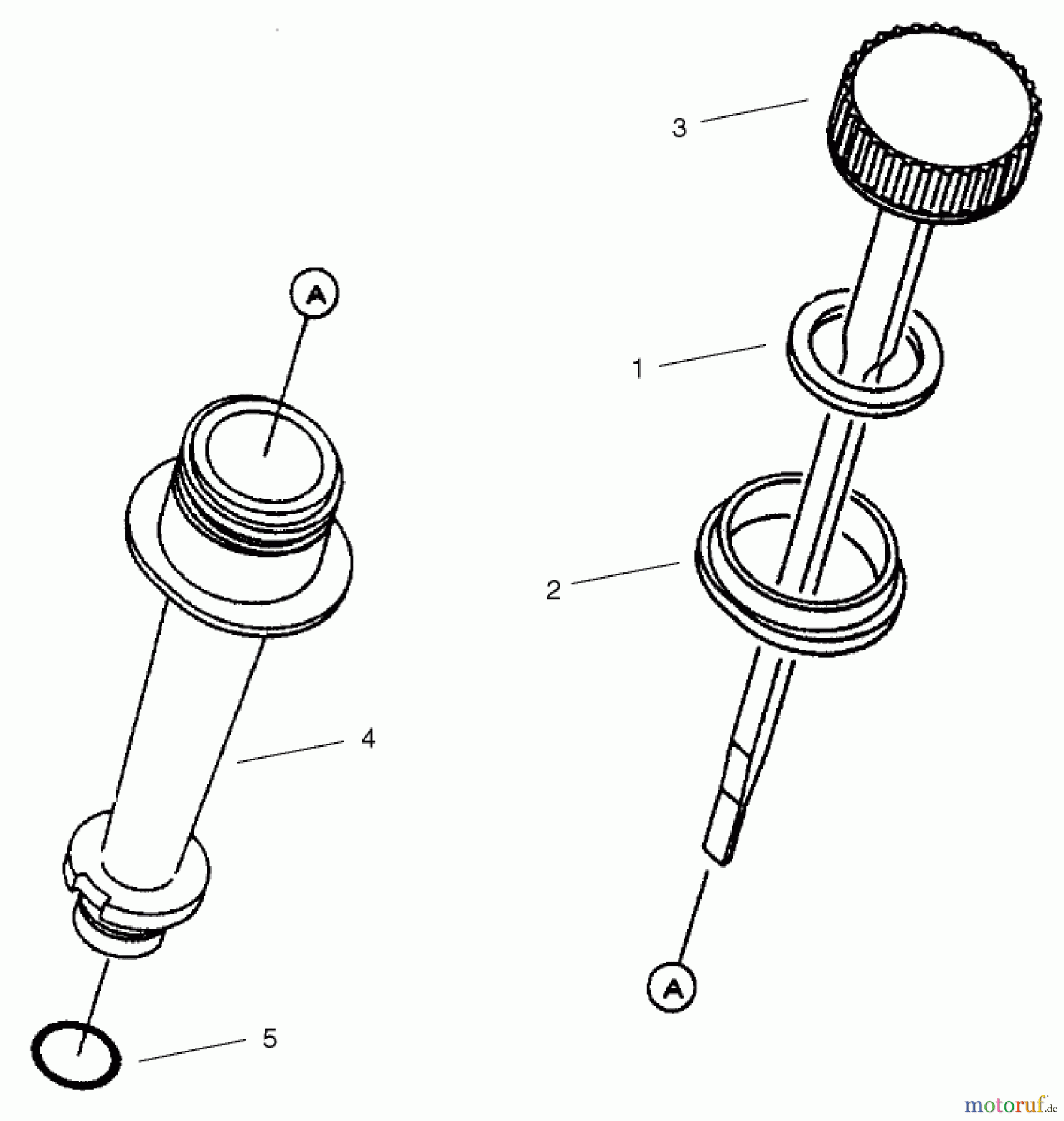 3

A

1

2

4

A

5

motoruf.de