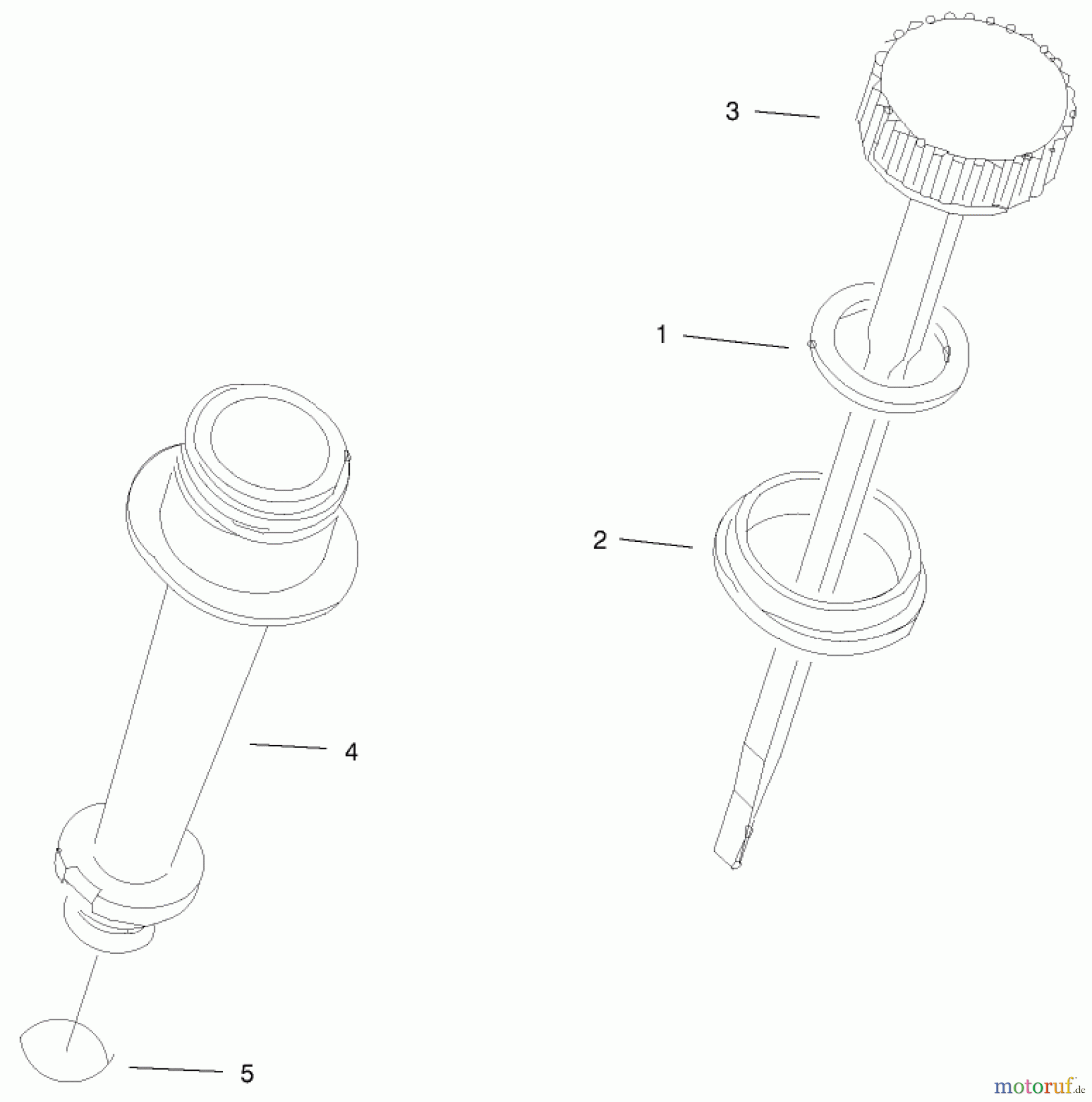 3

1

2

4

5

motoruf.de