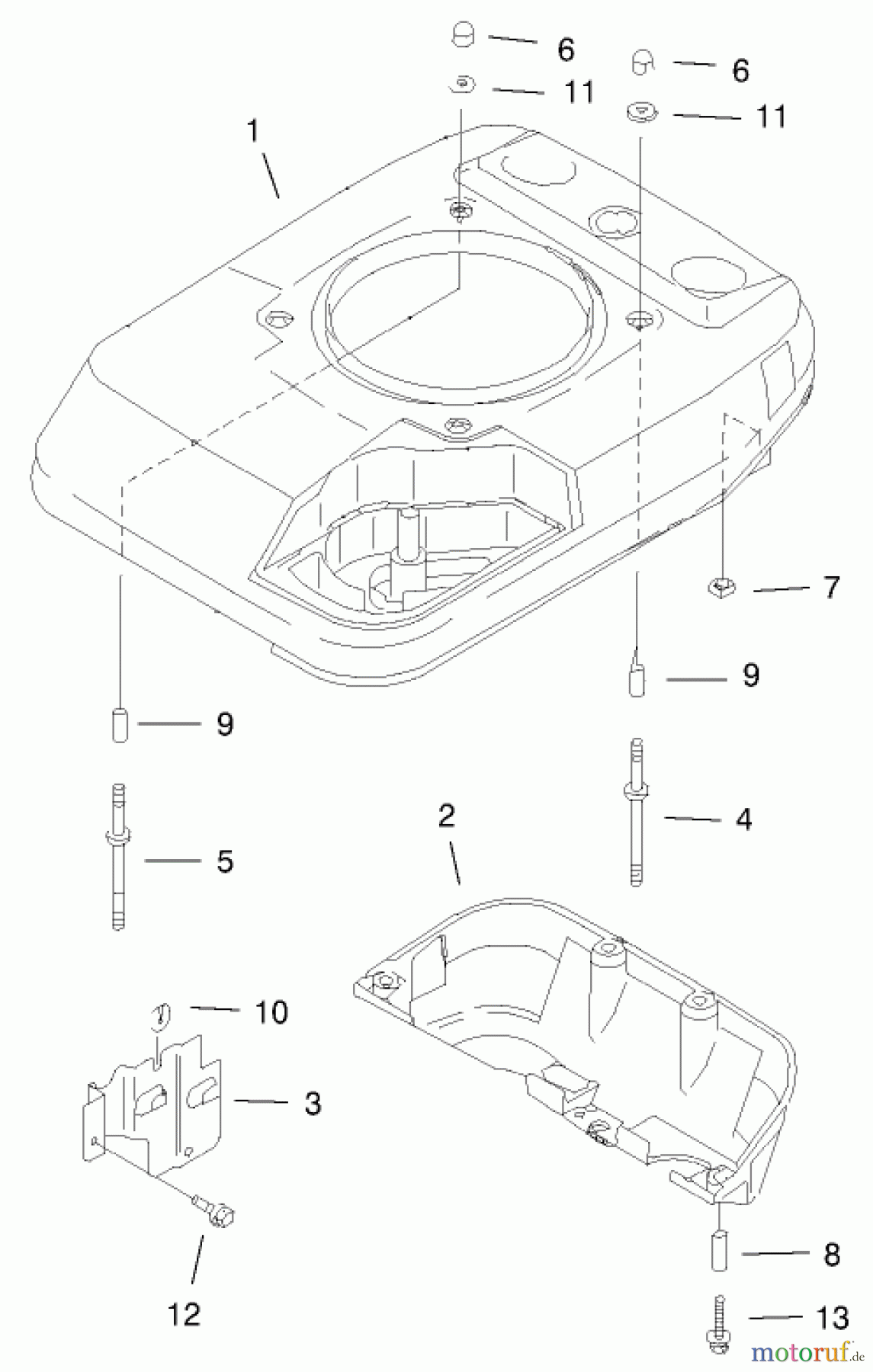 6
6
11
11
1
7
9
9
4
2
5
10
3
12
8
13
motoruf.de