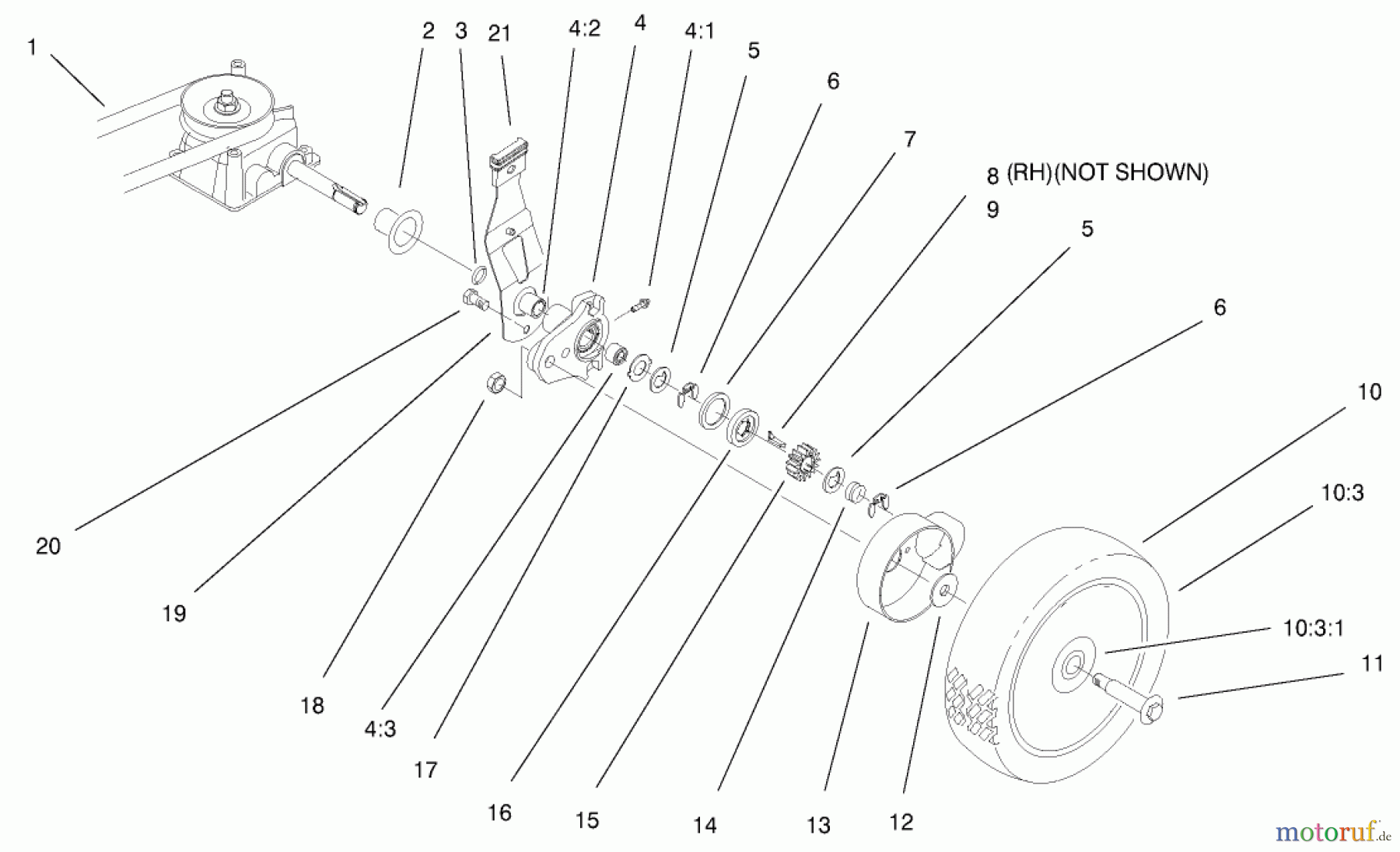 1
2
3
21
4:2
4
4:1
5
6
7
8 (RH)(NOT SHOWN)
9
5
6
10
10:3
10:3:1
11
20
19
18
4:3
17
16
15
14
13
12
motoruf.de