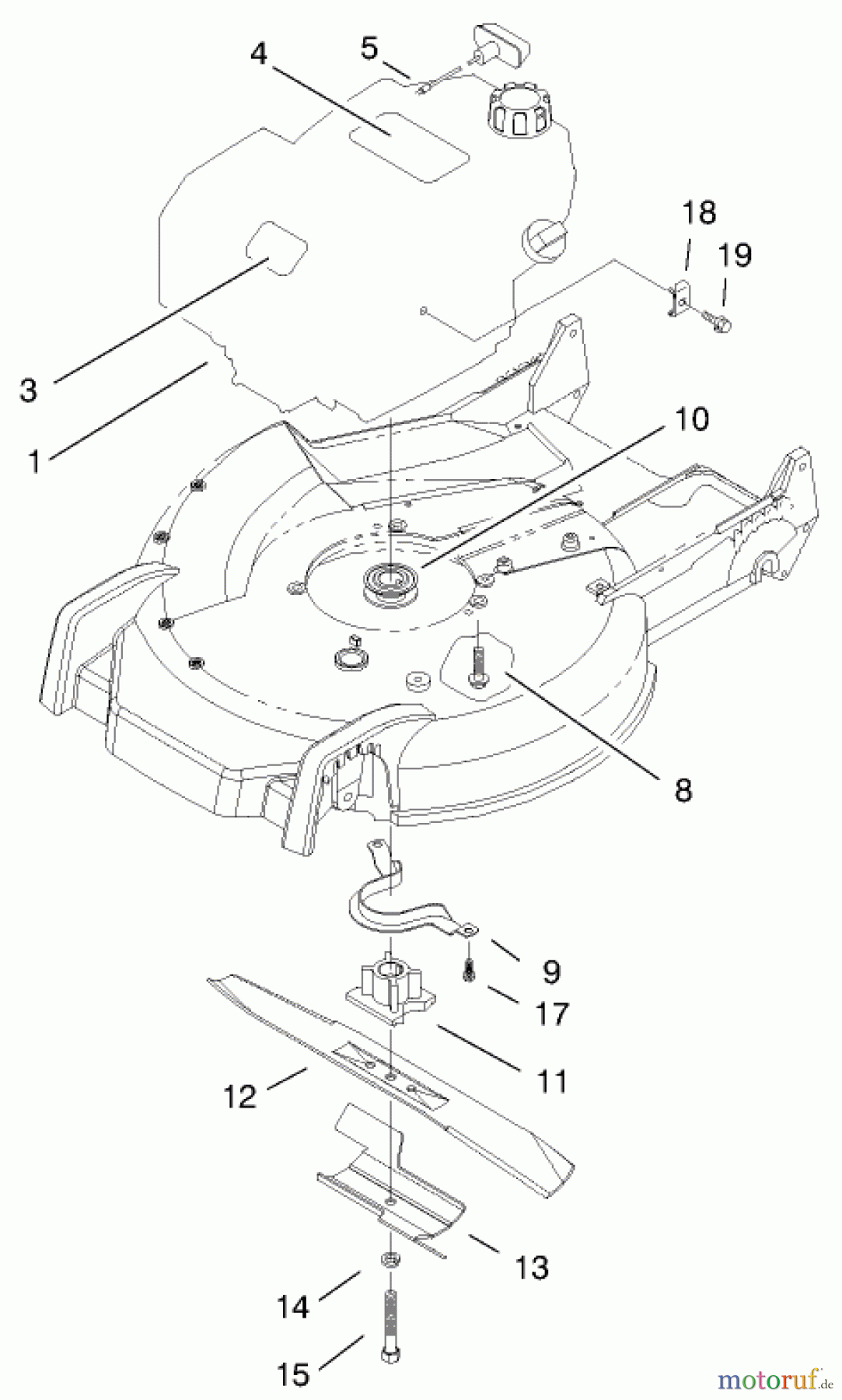 4
5
18
19
3
1
10
8
9
17
11
12
13
14
15
motoruf.de