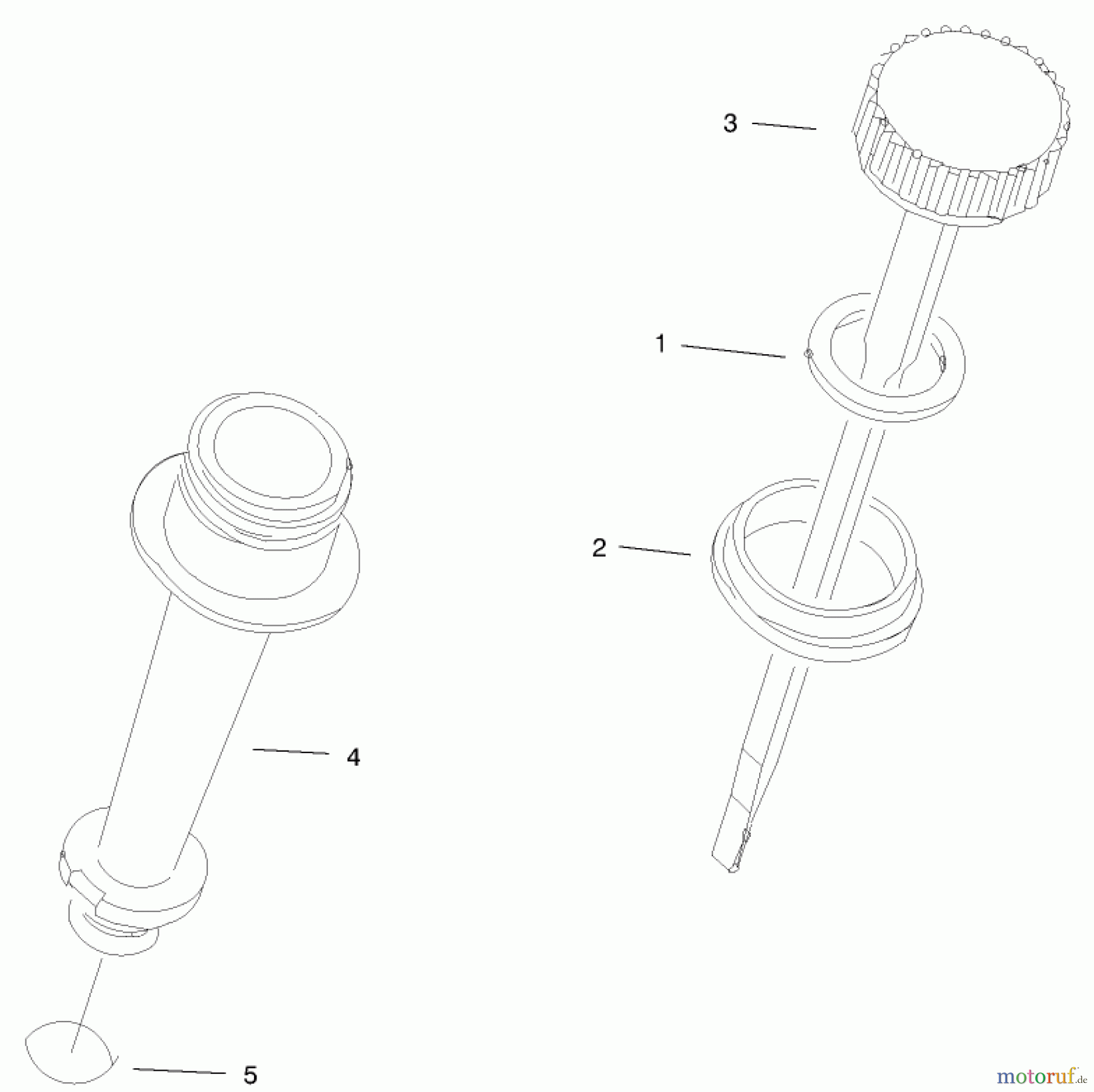 3

1

2

4

5

motoruf.de