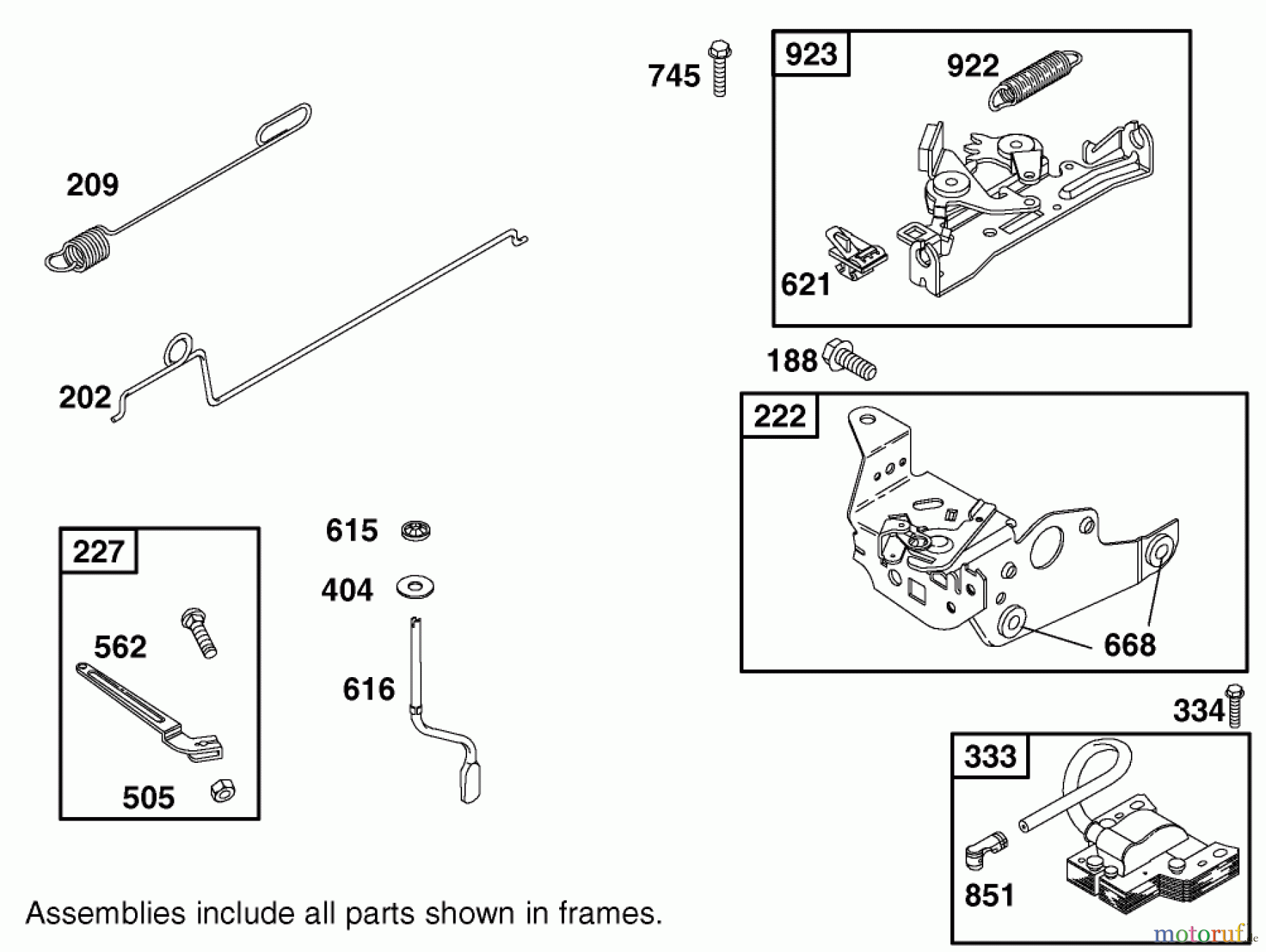 745

923

922

621

209

202

188

222

668

227

562

505

615

404

616

334

333

851

Assemblies include all parts shown in frames.

motoruf.de