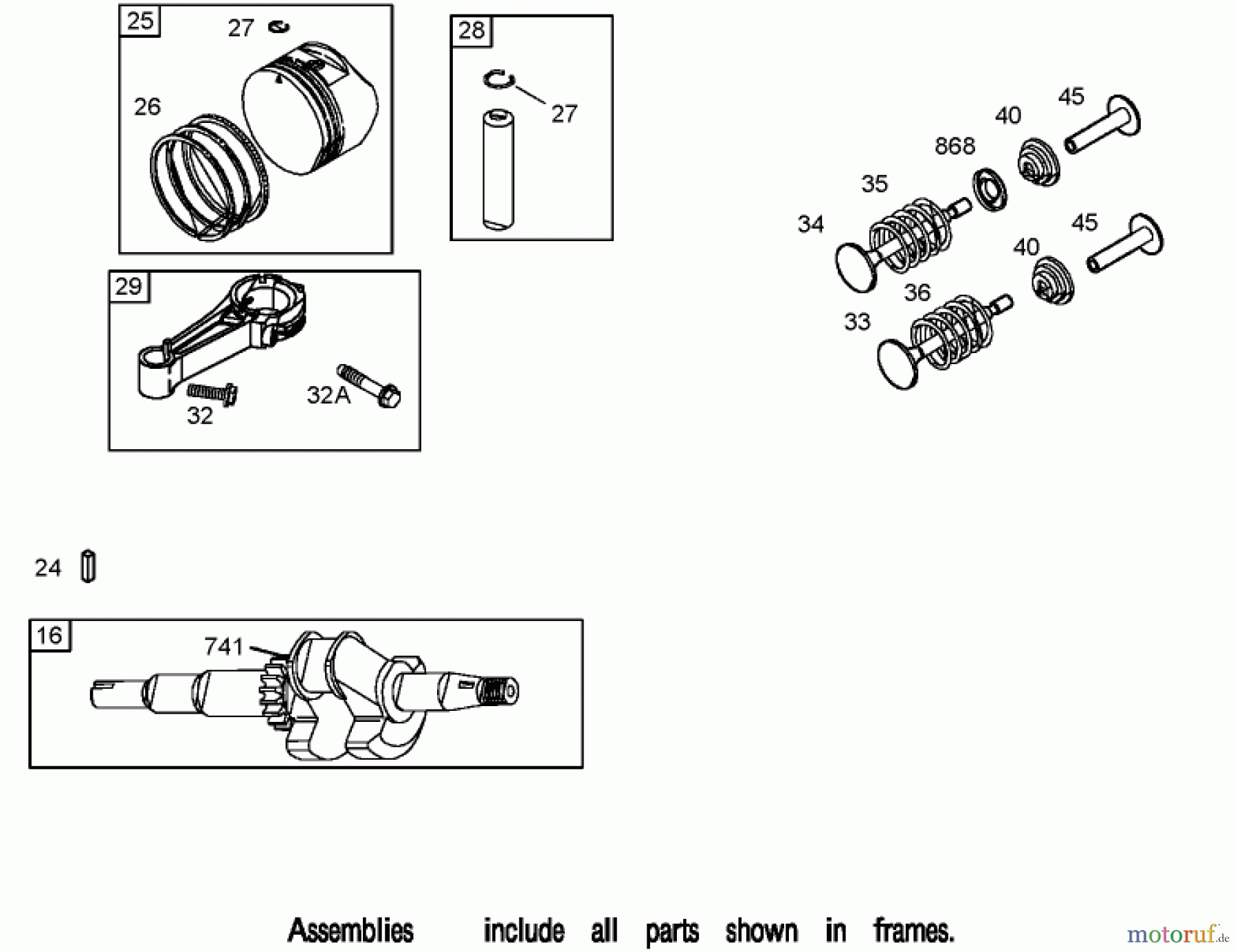 25
27
26

28
27

45
40
868
35
34
45
40
36
33

29
32
32A

24

16
741

Assemblies include all parts shown in frames.

motoruf.de