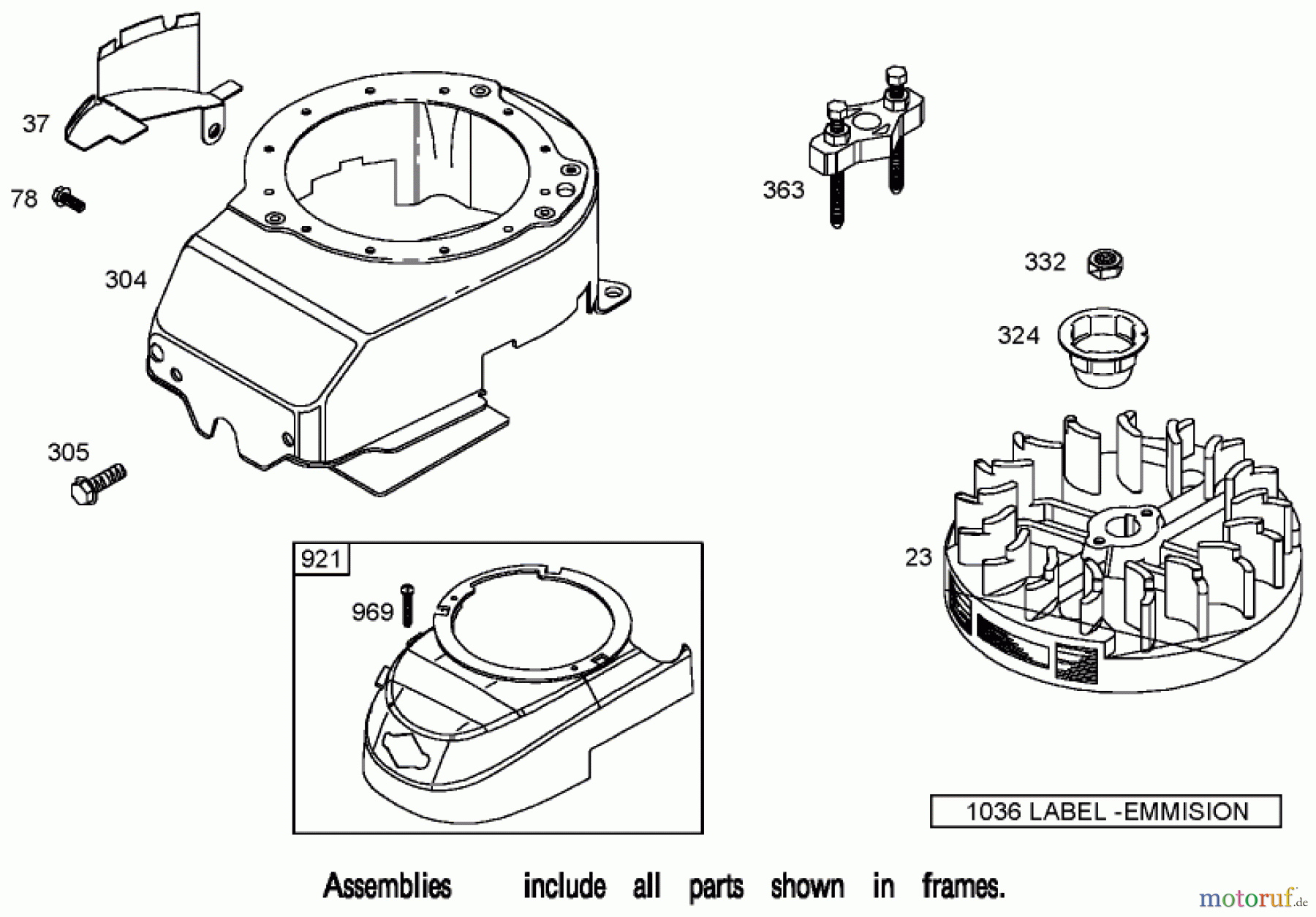 37

78

304

305

363

332

324

23

921

969

1036 LABEL -EMMISION

Assemblies include all parts shown in frames.

motoruf.de