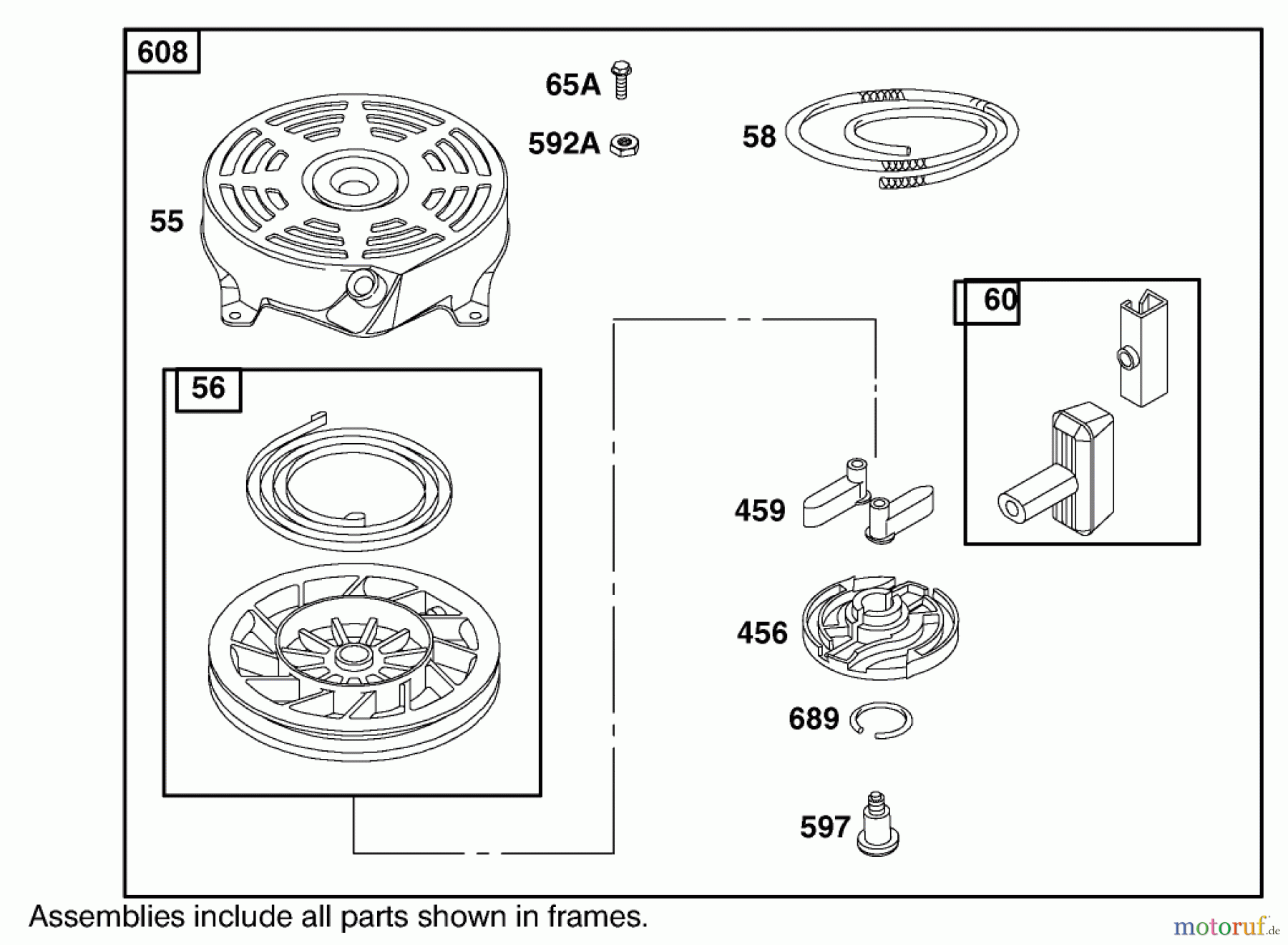 608

65A

592A

58

55

60

56

459

456

689

597

Assemblies include all parts shown in frames.

motoruf.de