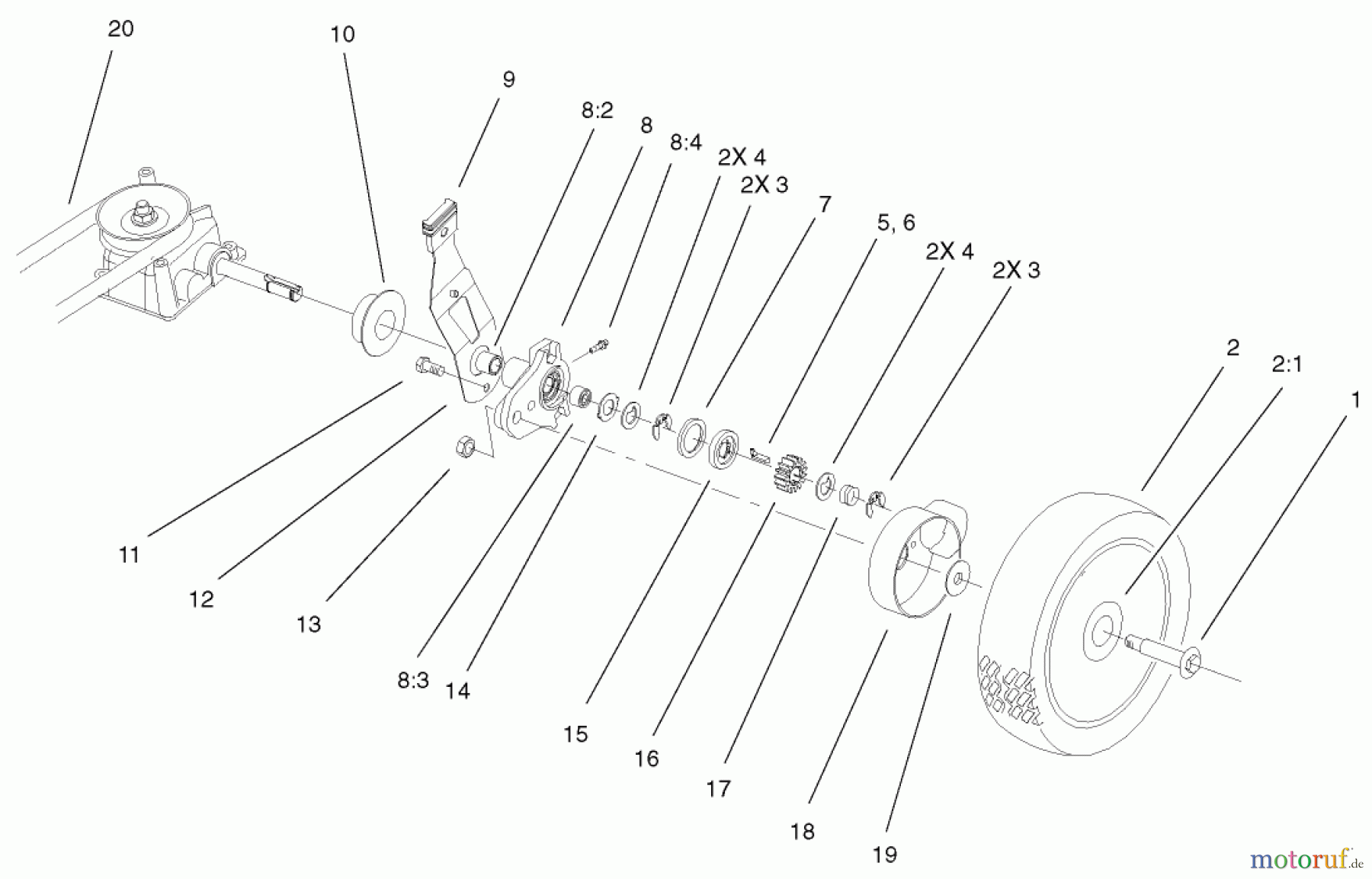 20
10
9
8:2
8
8:4
2X 4
2X 3
7
5, 6
2X 4
2X 3
2
2:1
1
11
12
13
8:3
14
15
16
17
18
19
motoruf.de