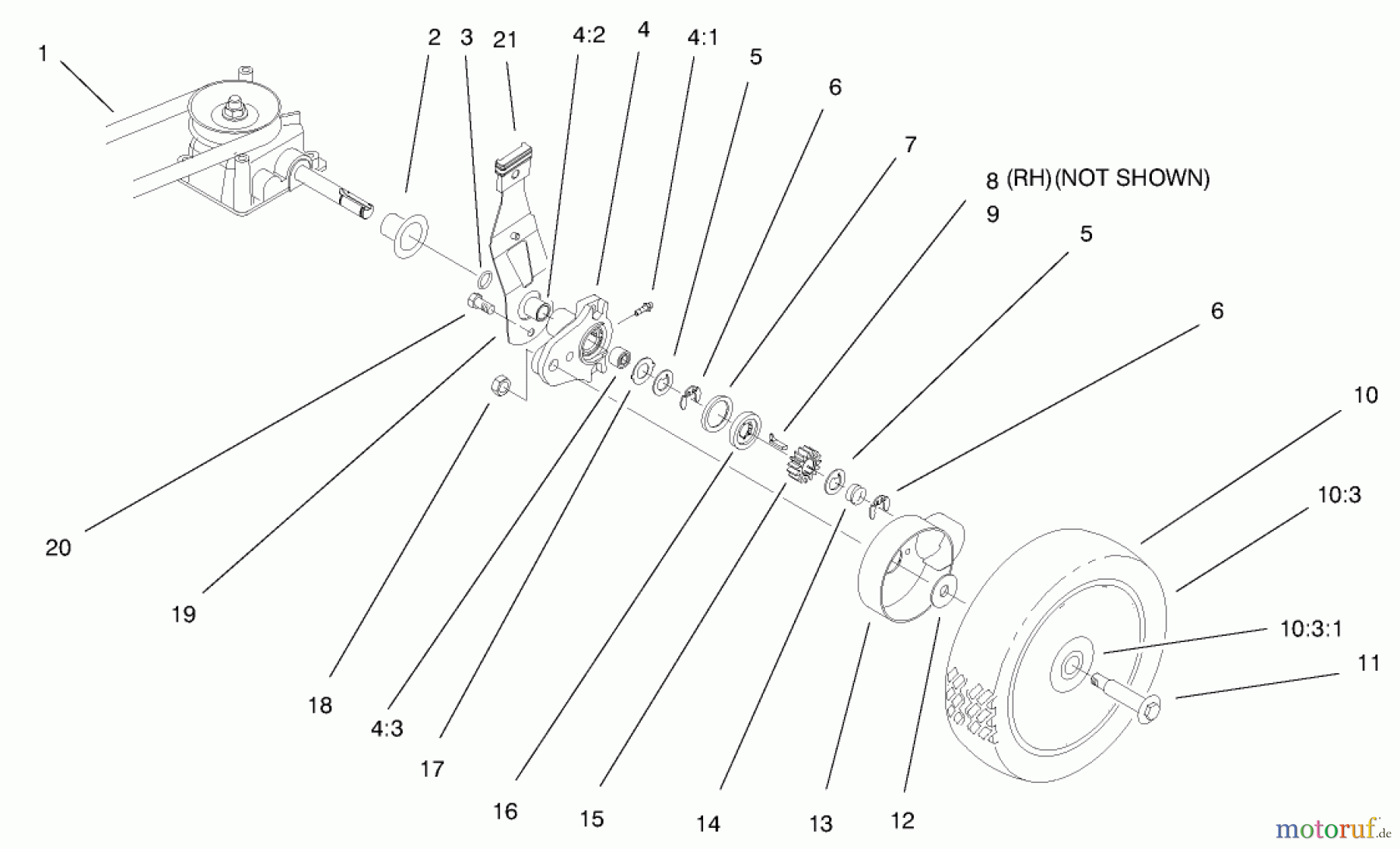 1
2
3
21
4:2
4
4:1
5
6
7
8 (RH) (NOT SHOWN)
9
5
6
10
10:3
10:3:1
11
20
19
18
4:3
17
16
15
14
13
12

motoruf.de