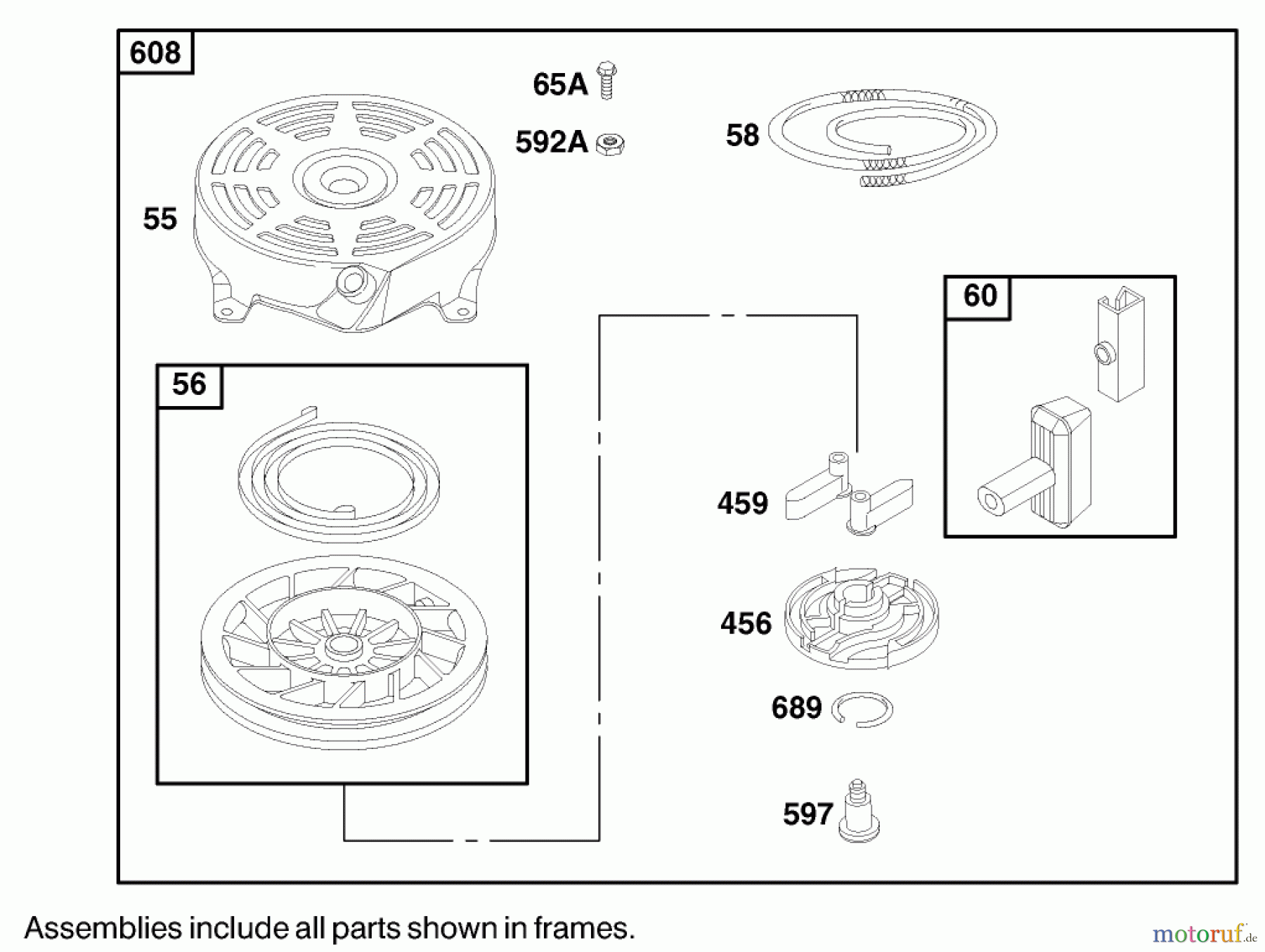 608

65A

592A

58

55

60

56

459

456

689

597

Assemblies include all parts shown in frames.

motoruf.de