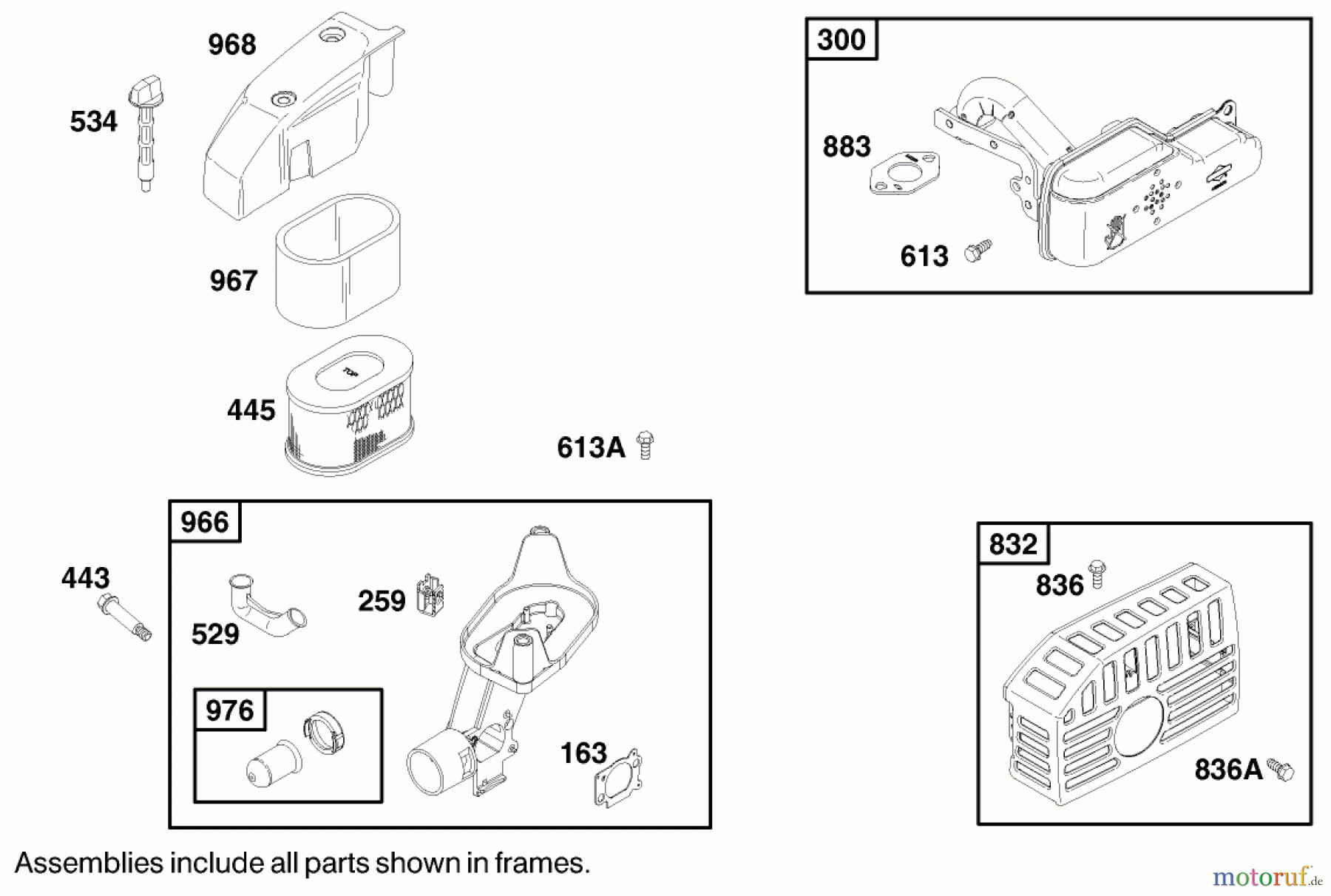 968
534
967
445
TOP
613A
300
883
613
966
443
529
259
976
163
832
836
836A
Assemblies include all parts shown in frames.
motoruf.de