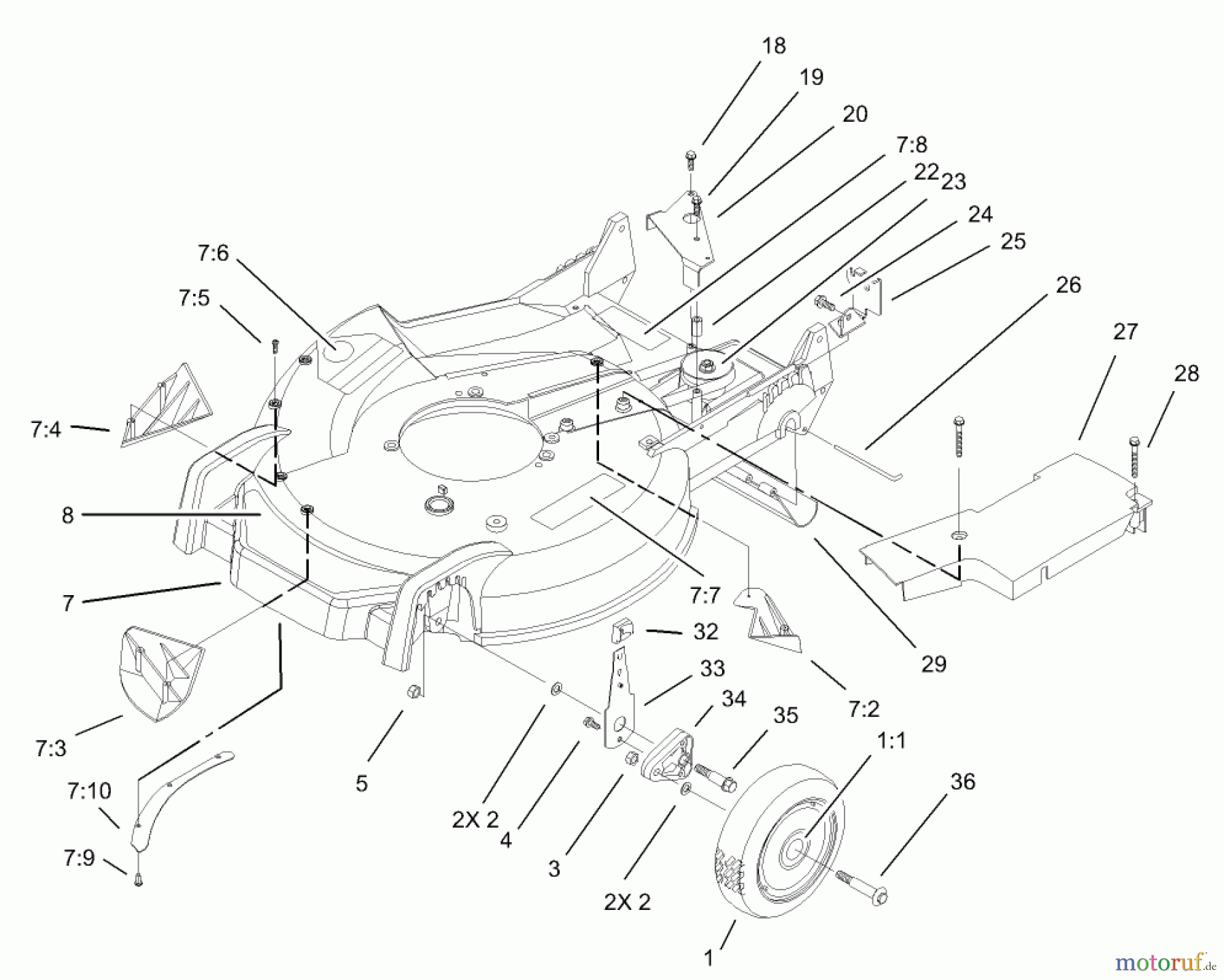 18
19
20
7:8
22
23
24
25
26
27
28
7:6
7:5
7:4
8
7
7:7
29
32
33
34
35
1:1
36
7:2
7:3
7:10
7:9
5
2X 2
4
3
2X 2
1
motoruf.de