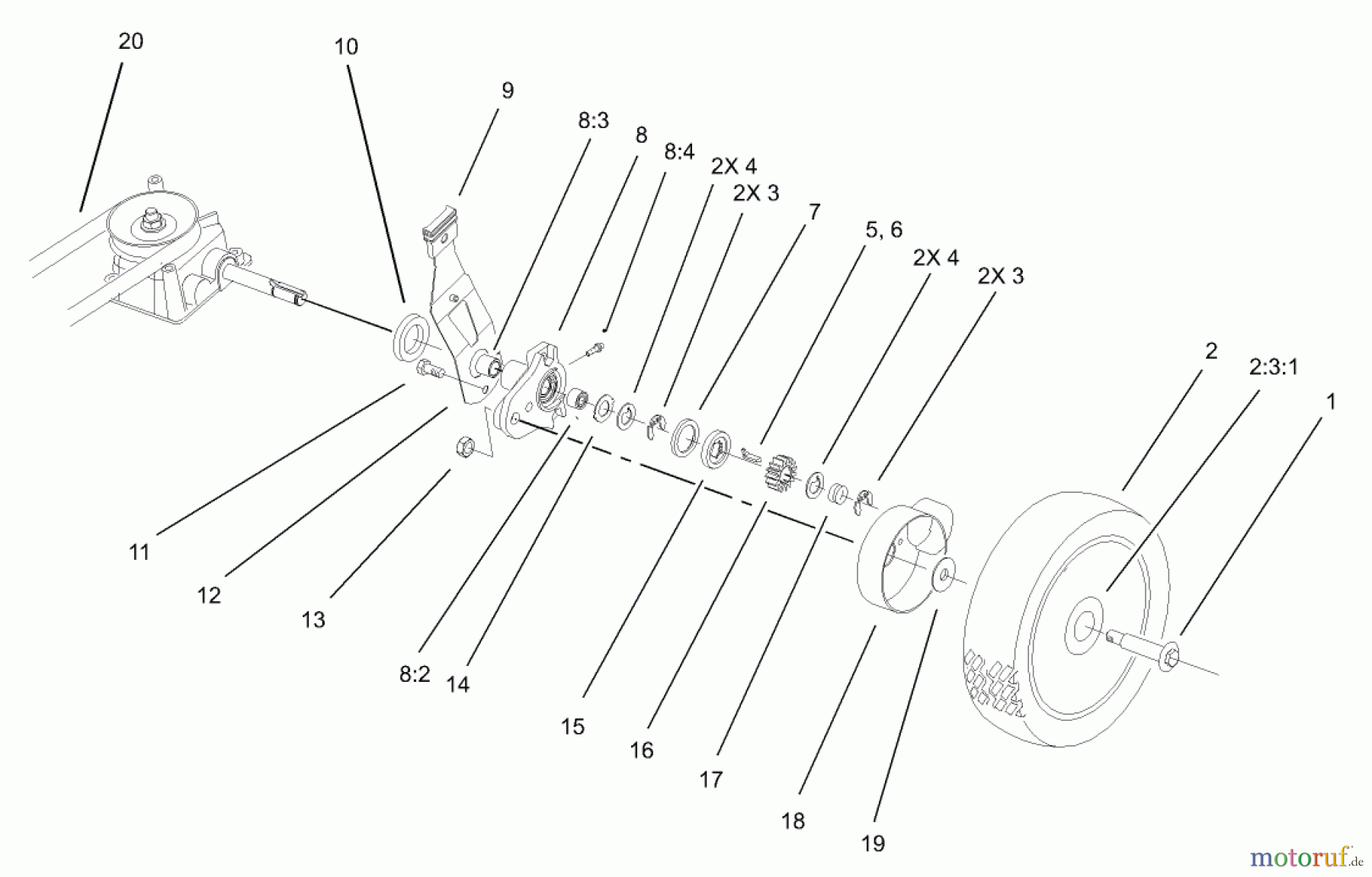 20
10
9
8:3
8
8:4
2X 4
2X 3
7
5, 6
2X 4
2X 3
2
2:3:1
1
11
12
13
8:2
14
15
16
17
18
19
motoruf.de