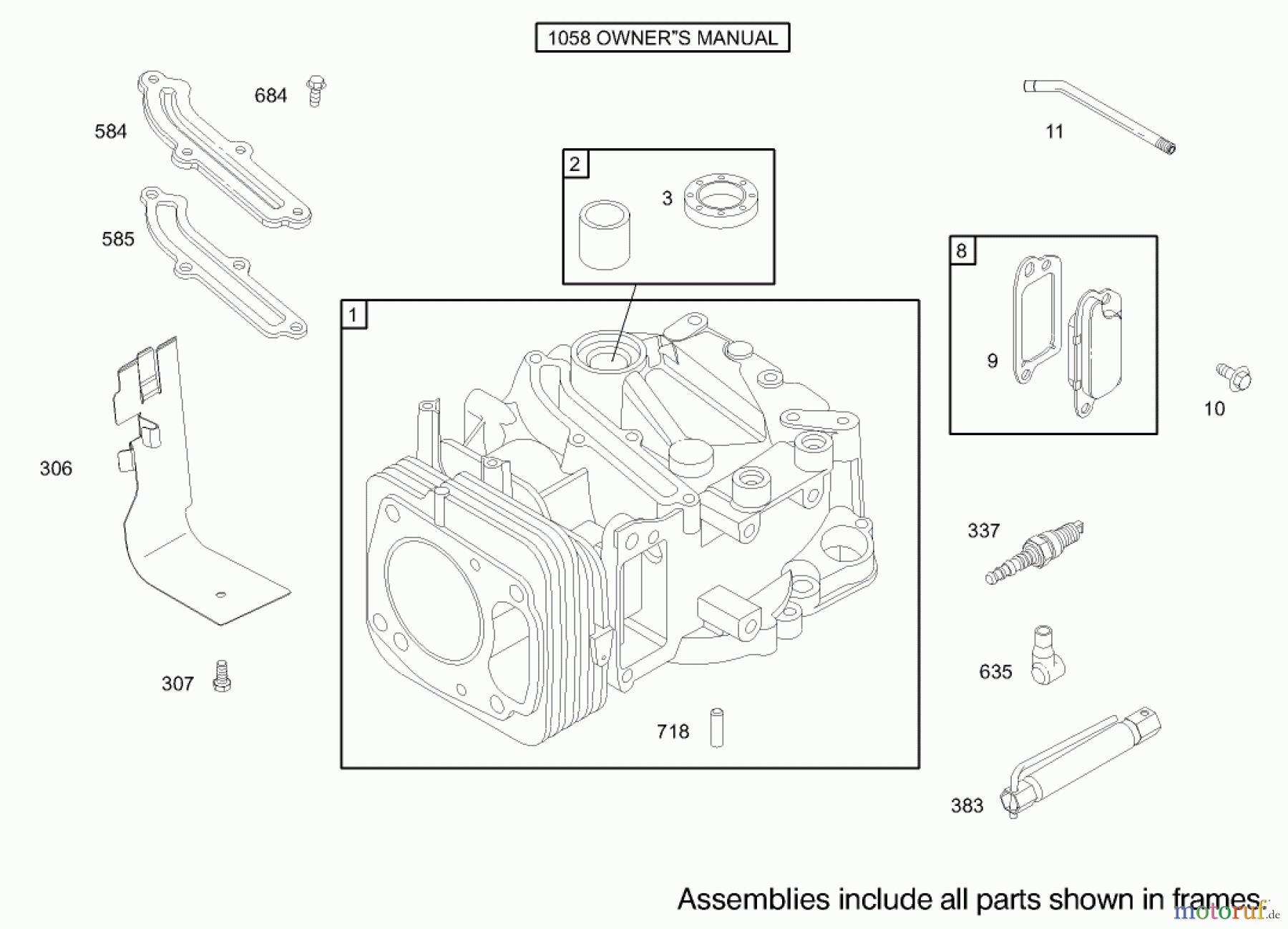 1058 OWNER"S MANUAL

684

584

585

306

307

2

3

1

718

11

8

9

10

337

635

383

Assemblies include all parts shown in frames.

motoruf.de