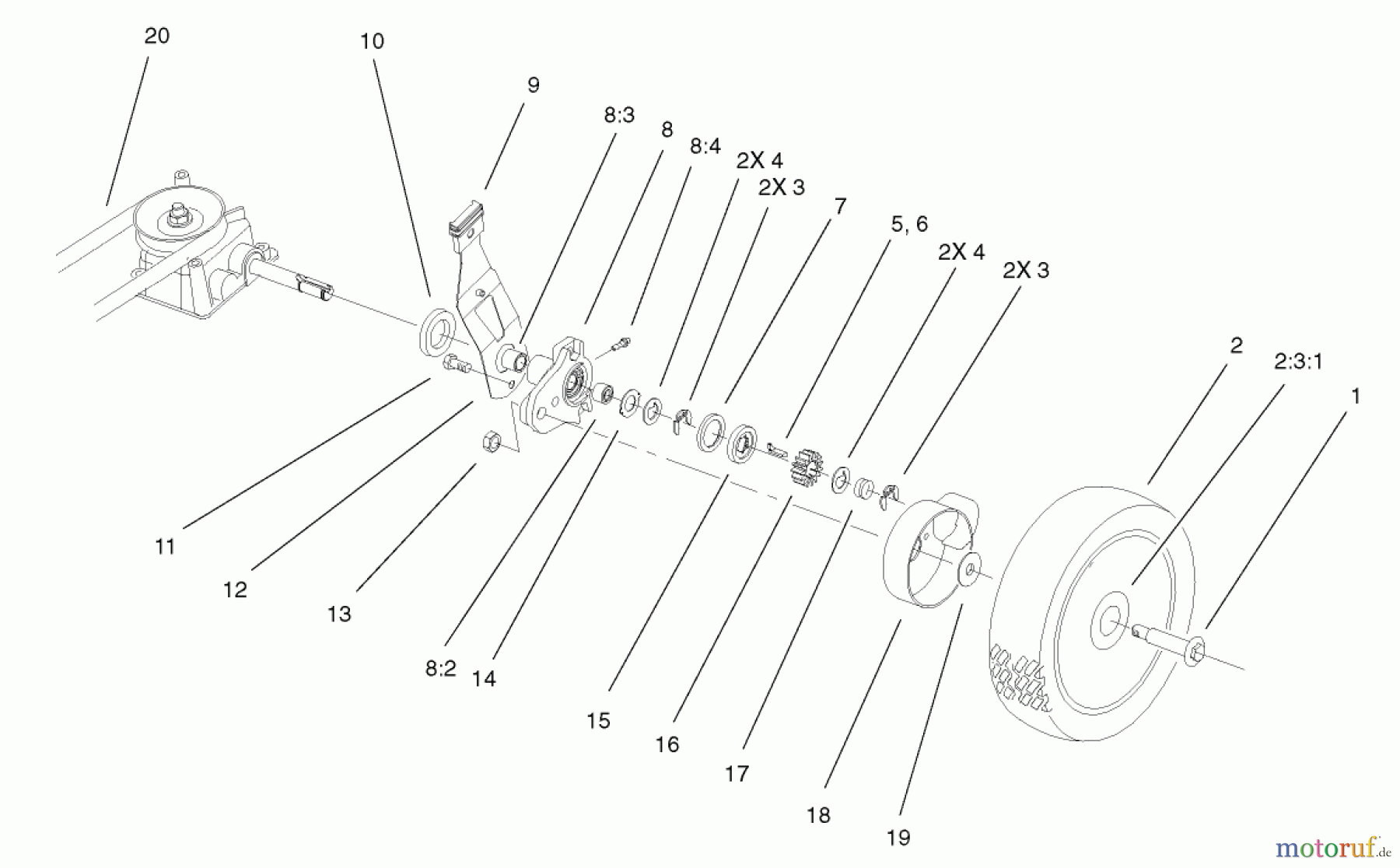 20
10
9
8:3
8
8:4
2X 4
2X 3
7
5, 6
2X 4
2X 3
2
2:3:1
1
11
12
13
8:2
14
15
16
17
18
19
motoruf.de