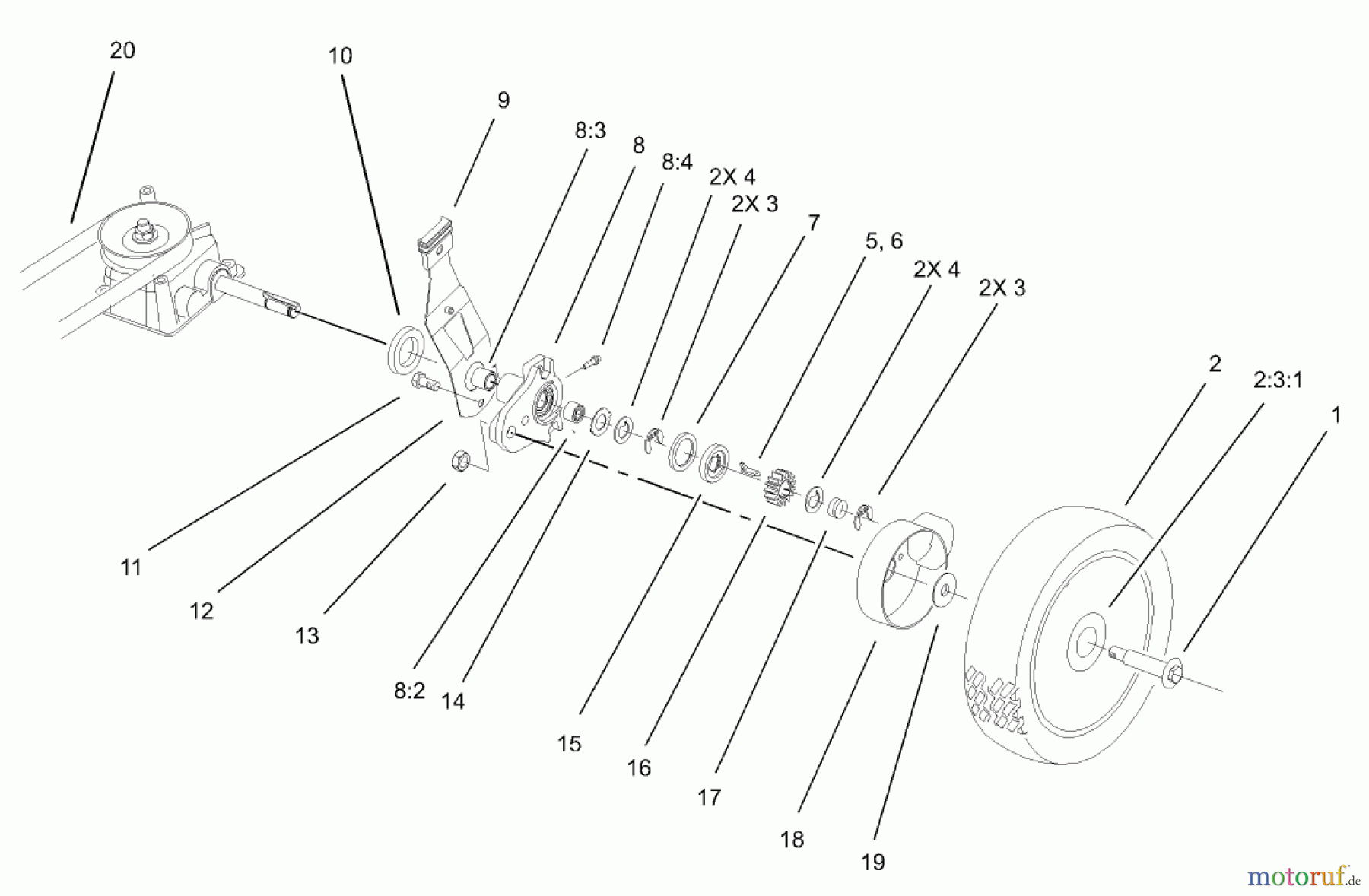 20
10
9
8:3
8
8:4
2X 4
2X 3
7
5, 6
2X 4
2X 3
2
2:3:1
1
11
12
13
8:2
14
15
16
17
18
19
motoruf.de