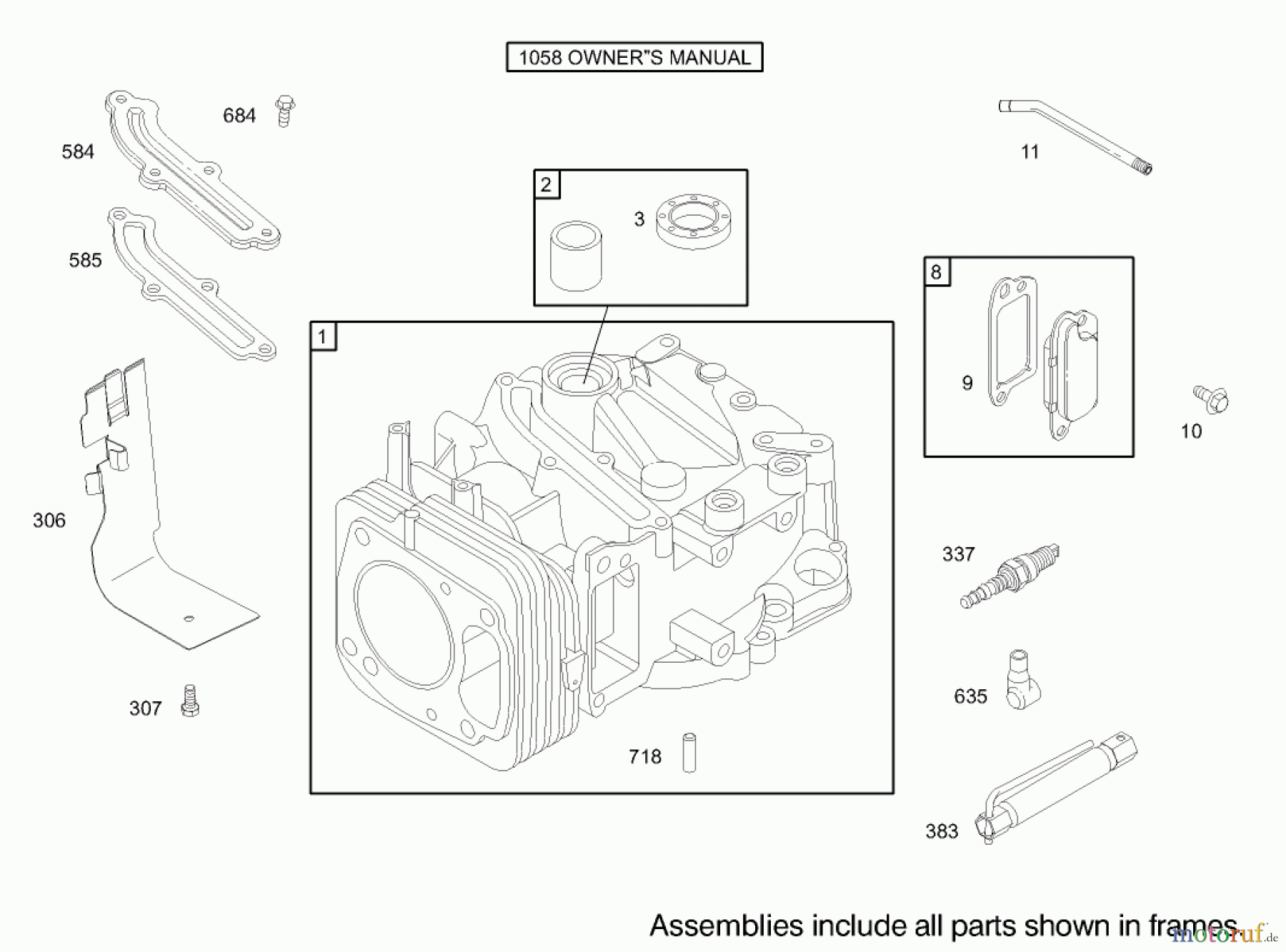 1058 OWNER"S MANUAL

684

584

585

306

307

2

3

1

718

11

8

9

10

337

635

383

Assemblies include all parts shown in frames.

motoruf.de