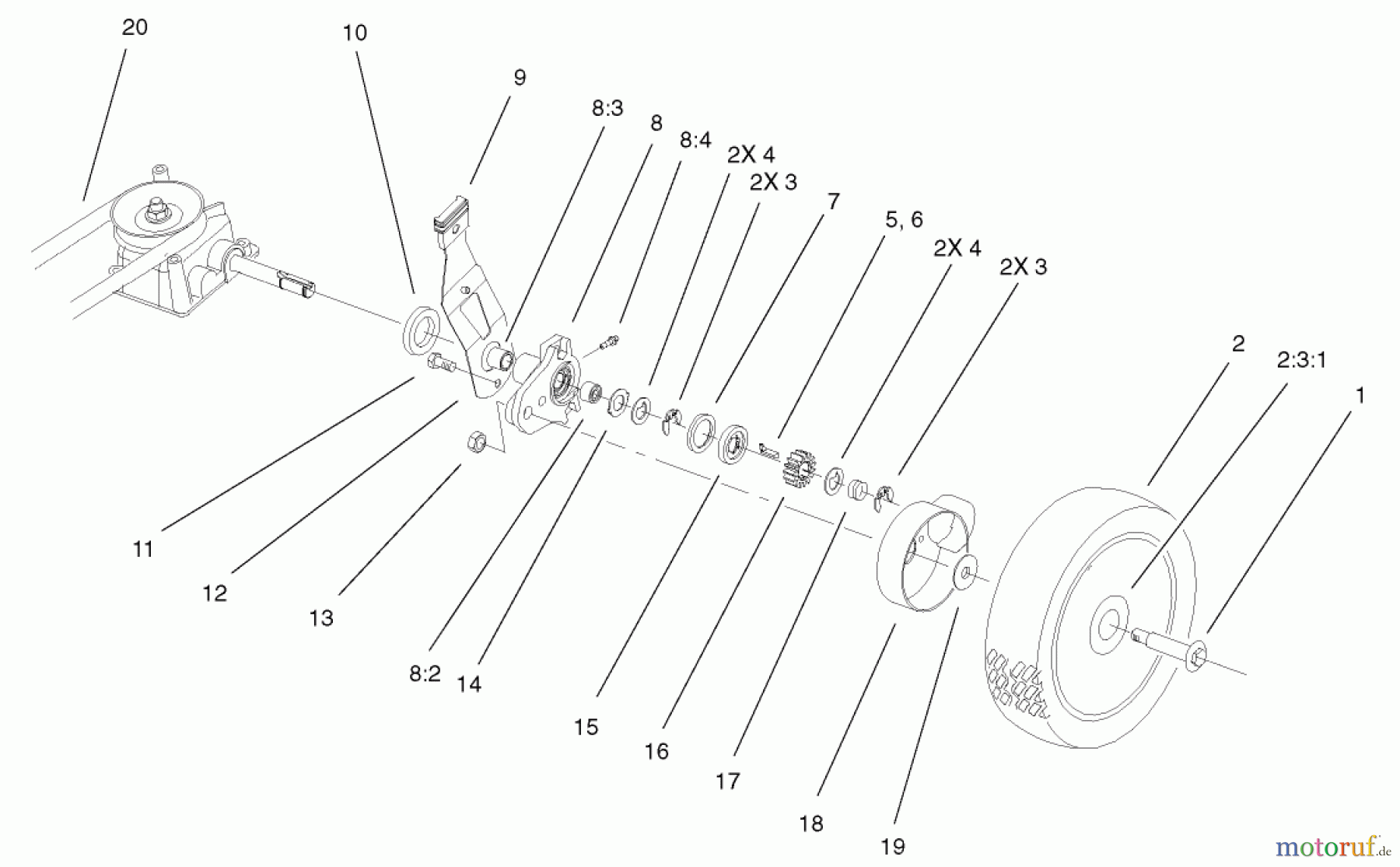 20
10
9
8:3
8
8:4
2X 4
2X 3
7
5, 6
2X 4
2X 3
2
2:3:1
1
11
12
13
8:2
14
15
16
17
18
19
motoruf.de