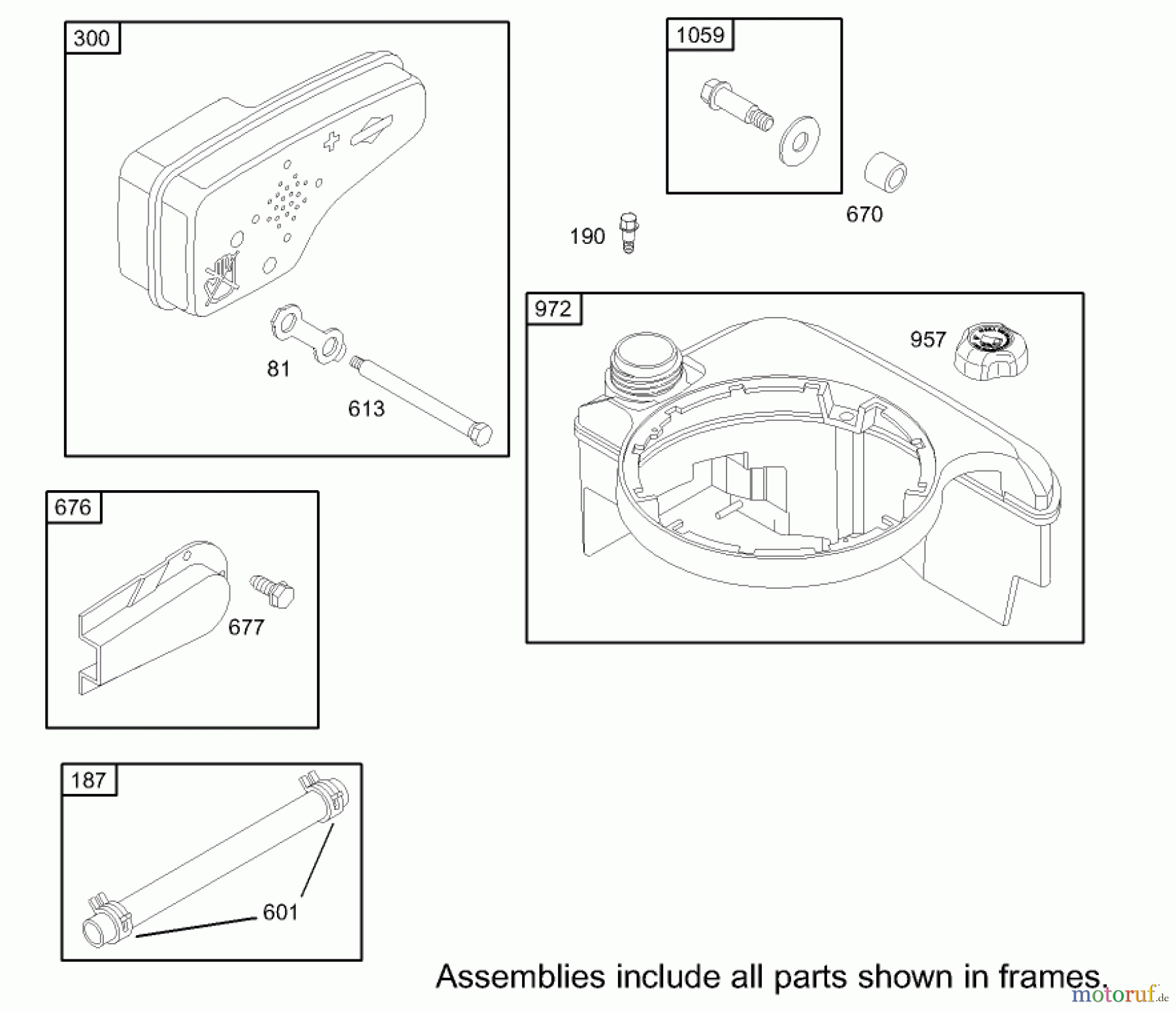 300

81

613

1059

670

190

972

957

676

677

187

601

Assemblies include all parts shown in frames.

motoruf.de