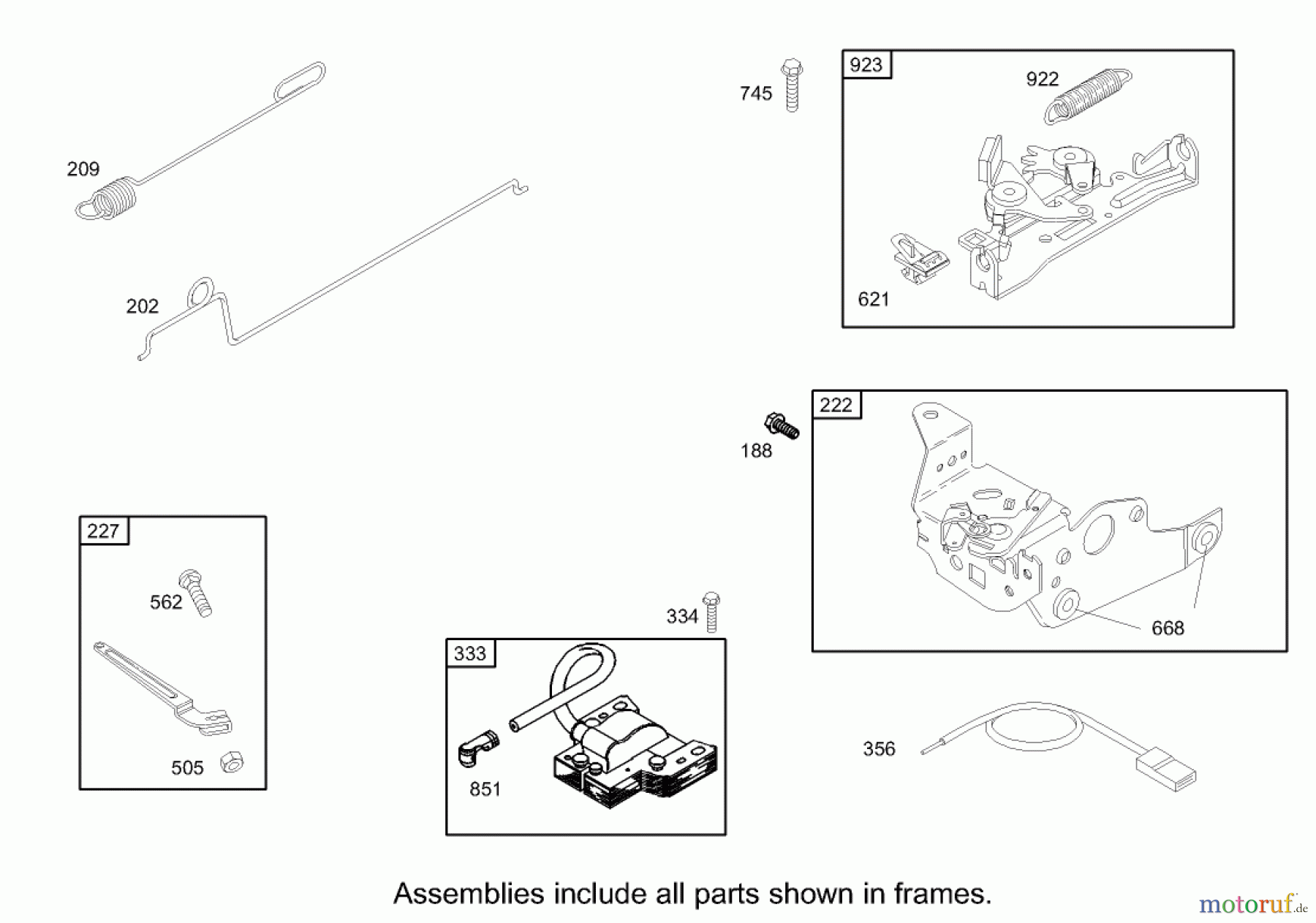 209

202

745

923

922

621

188

222

668

227

562

505

334

333

851

356

Assemblies include all parts shown in frames.

motoruf.de