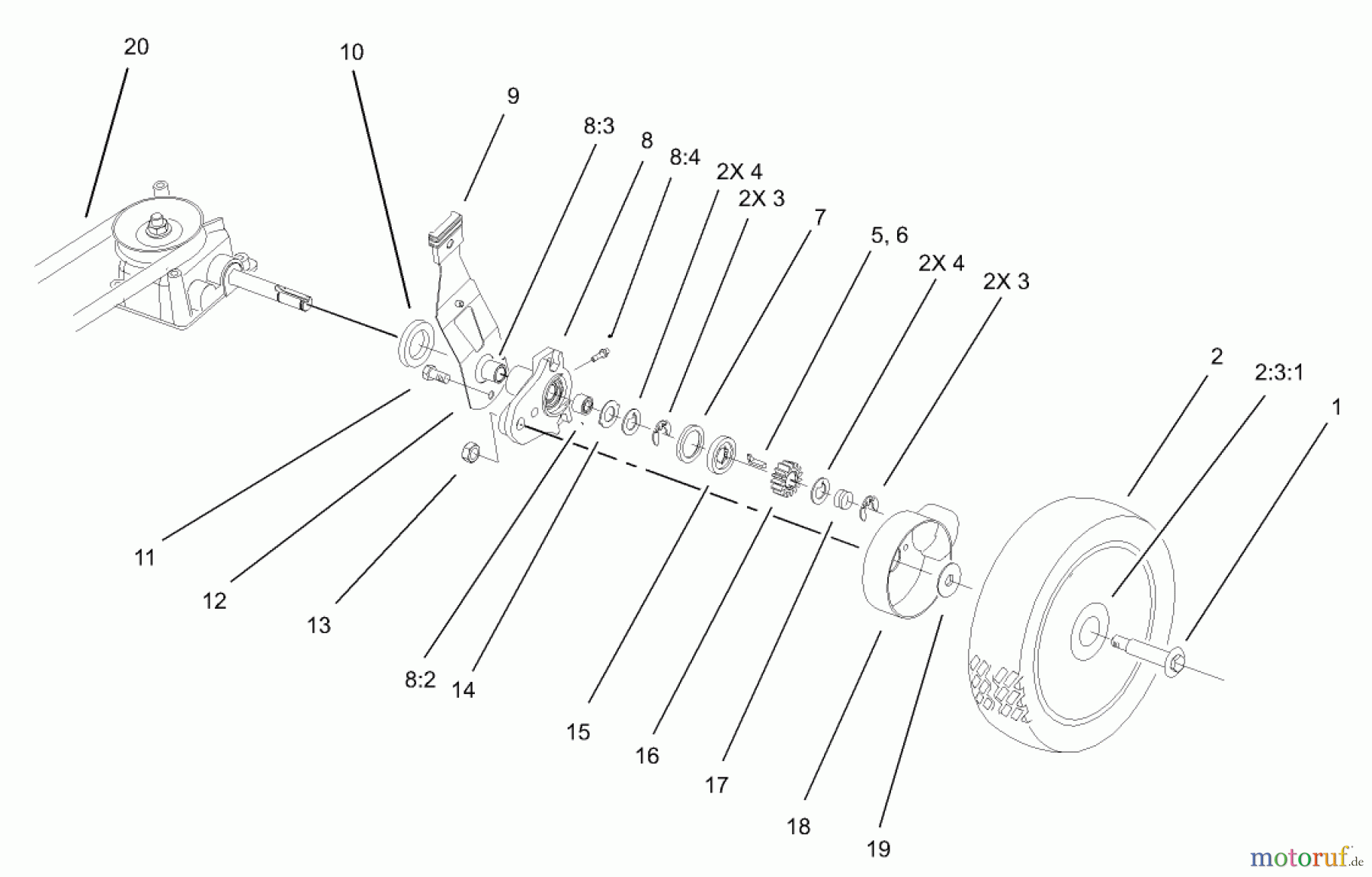 20
10
9
8:3
8
8:4
2X 4
2X 3
7
5, 6
2X 4
2X 3
2
2:3:1
1
11
12
13
8:2
14
15
16
17
18
19
motoruf.de