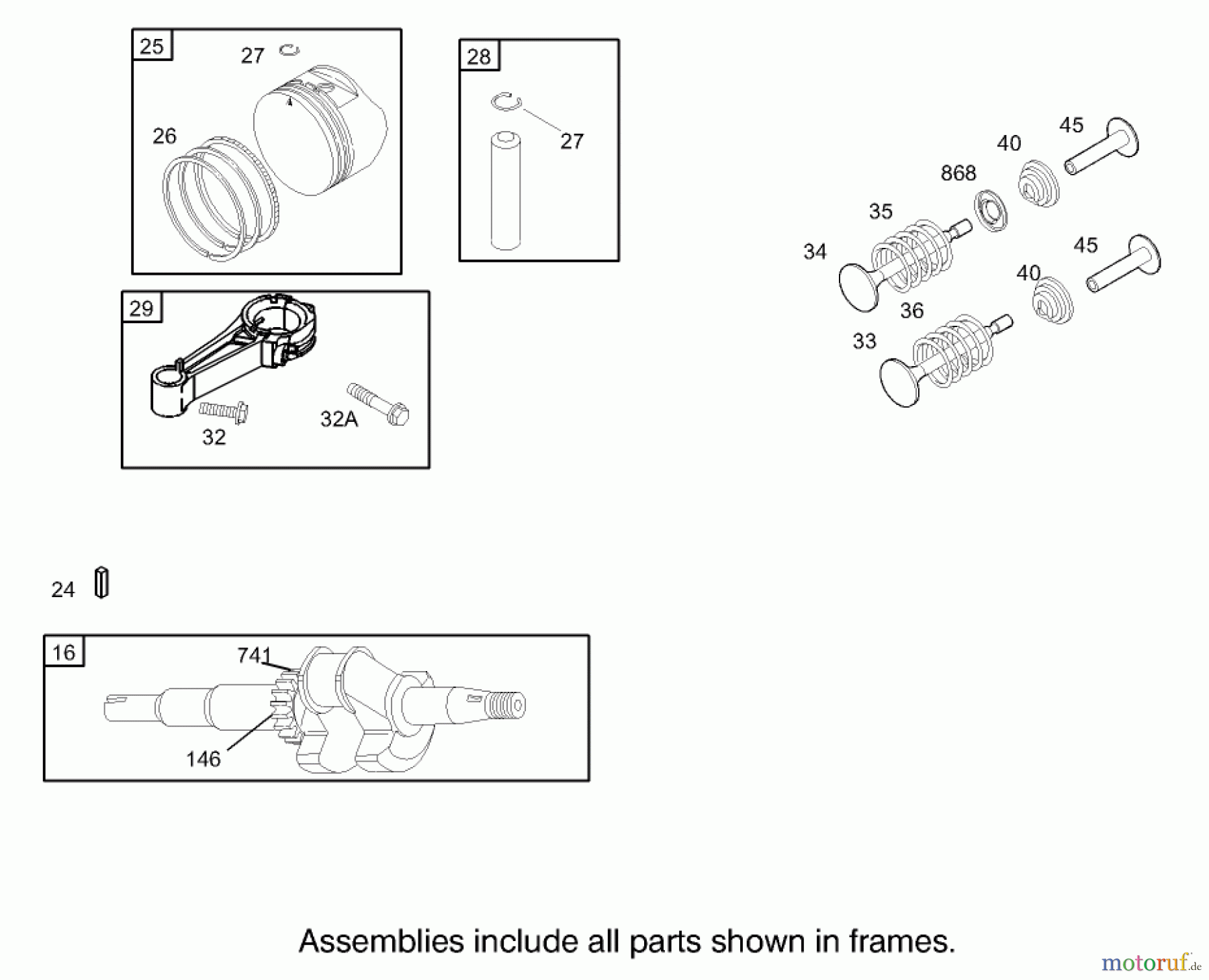 25
27
26

28
27

45
40
868
35
34
45
40
36
33

29
32
32A

24

16
741
146

Assemblies include all parts shown in frames.

motoruf.de