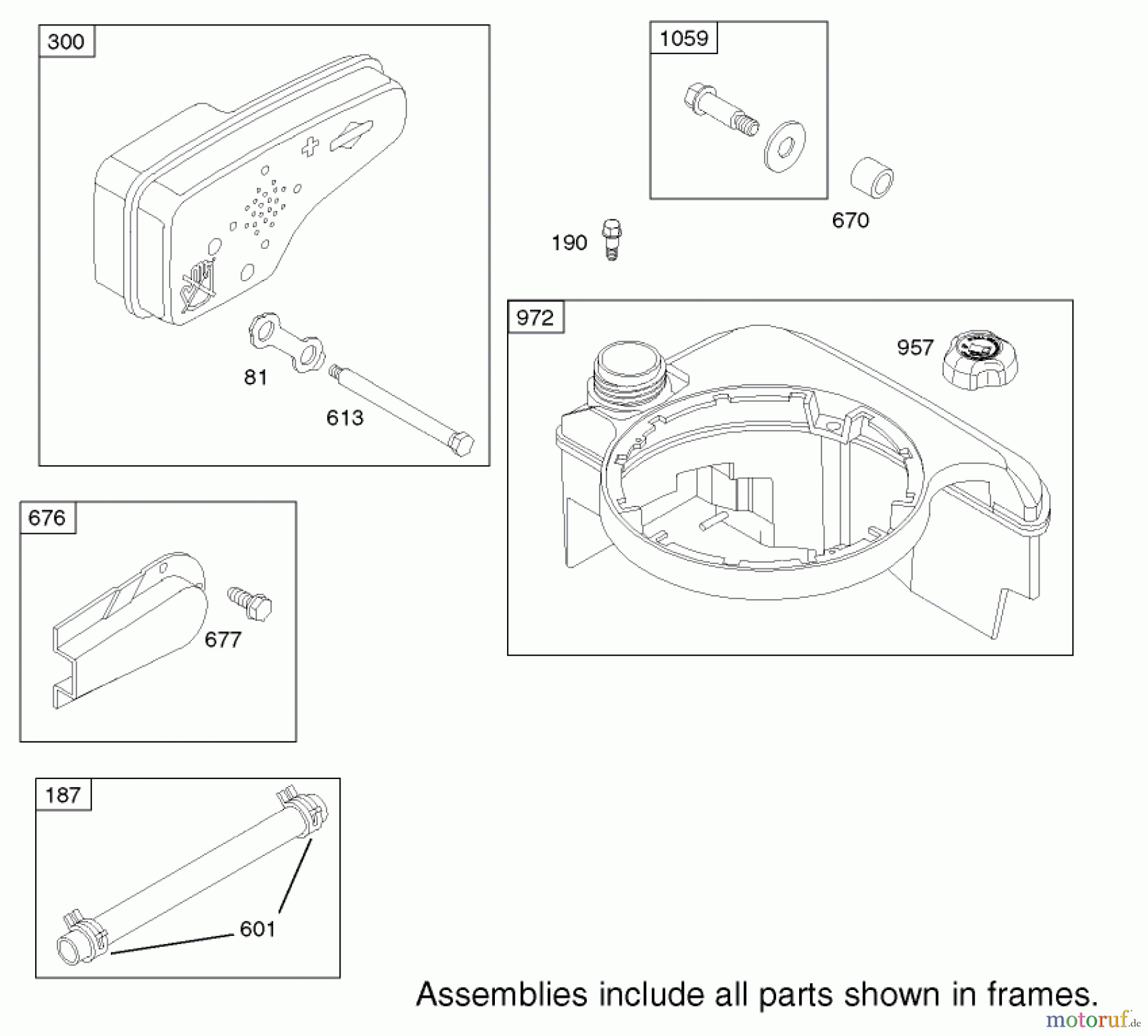 300

81

613

1059

670

190

972

957

676

677

187

601

Assemblies include all parts shown in frames.

motoruf.de