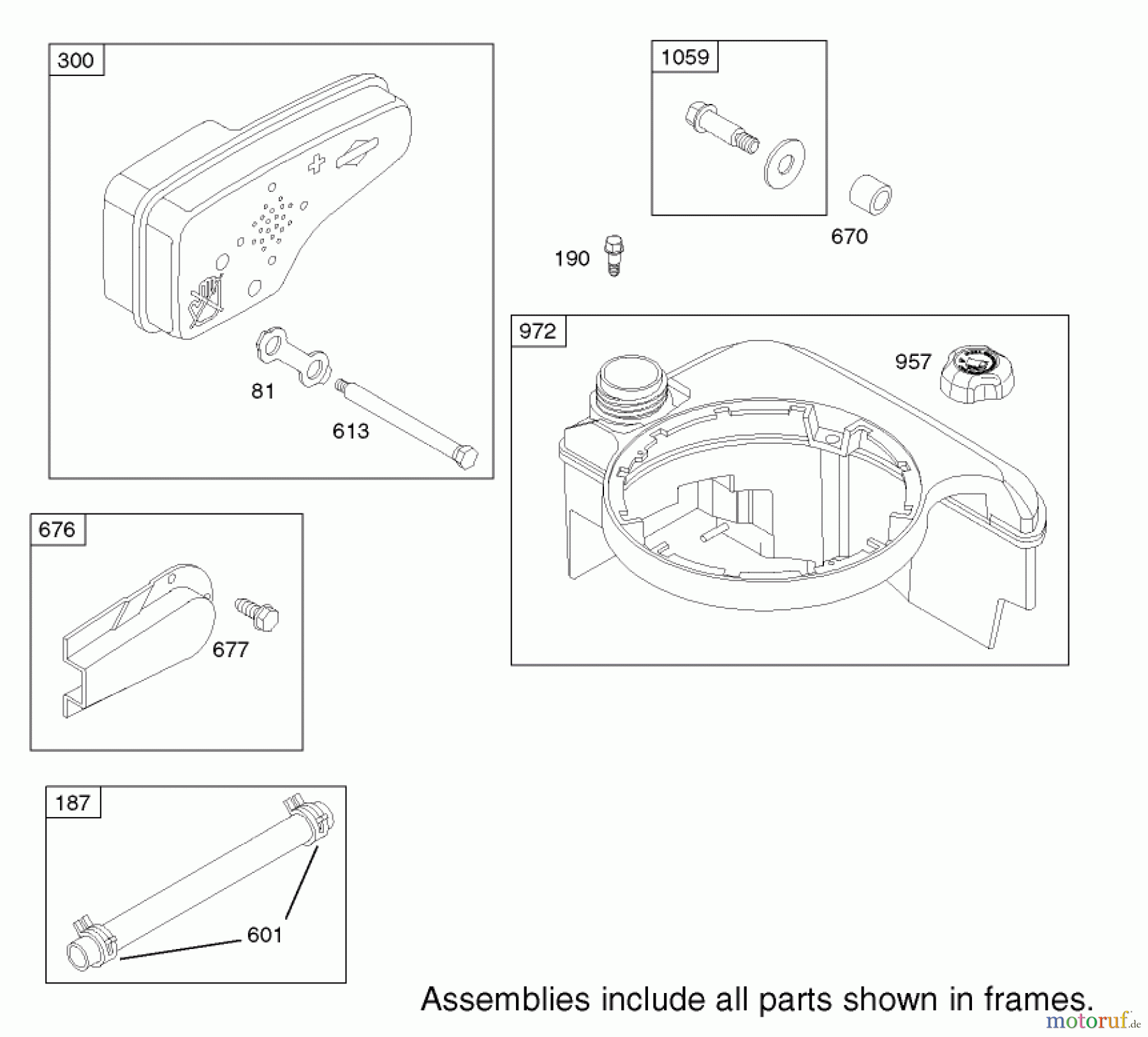 300

81

613

1059

670

190

972

957

676

677

187

601

Assemblies include all parts shown in frames.

motoruf.de