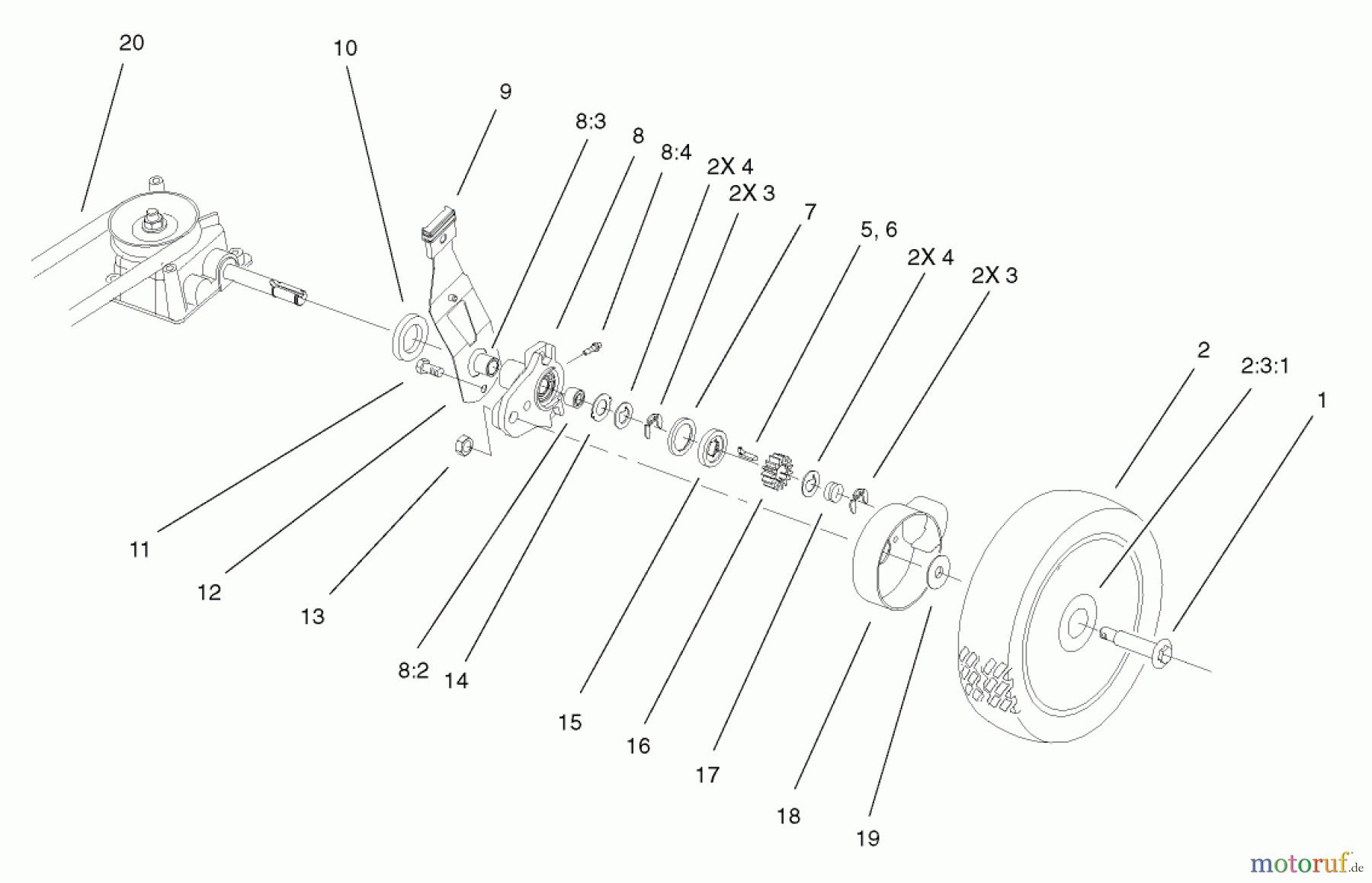 20
10
9
8:3
8
8:4
2X 4
2X 3
7
5, 6
2X 4
2X 3
2
2:3:1
1
11
12
13
8:2
14
15
16
17
18
19
motoruf.de