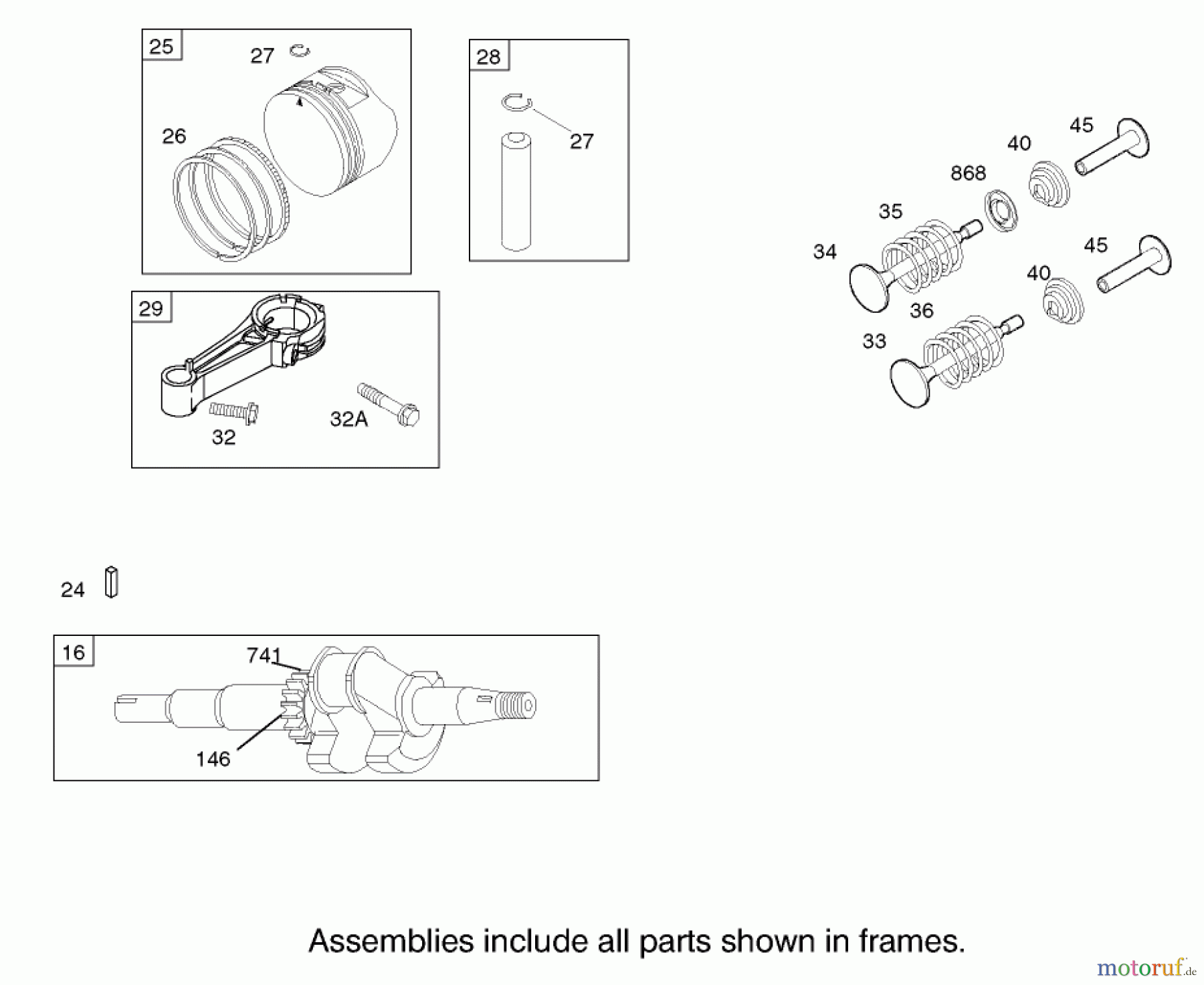 25
27
26

28
27

29
32
32A

45
40
868
35
34
45
40
36
33

24

16
741
146

Assemblies include all parts shown in frames.

motoruf.de