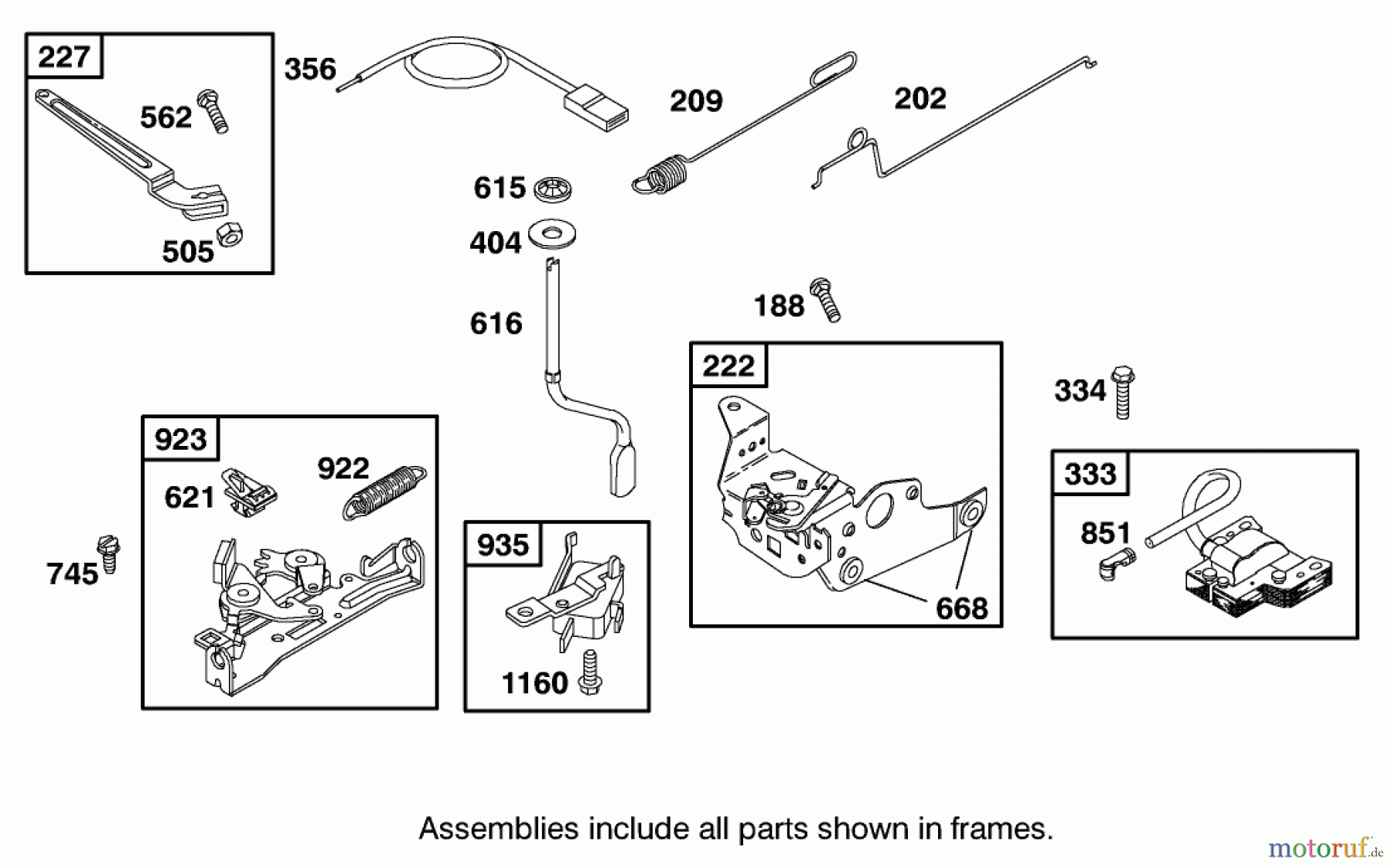 227
562
505
356
209
202
615
404
616
188
222
668
334
333
851
923
621
922
745
935
1160

Assemblies include all parts shown in frames.

motoruf.de