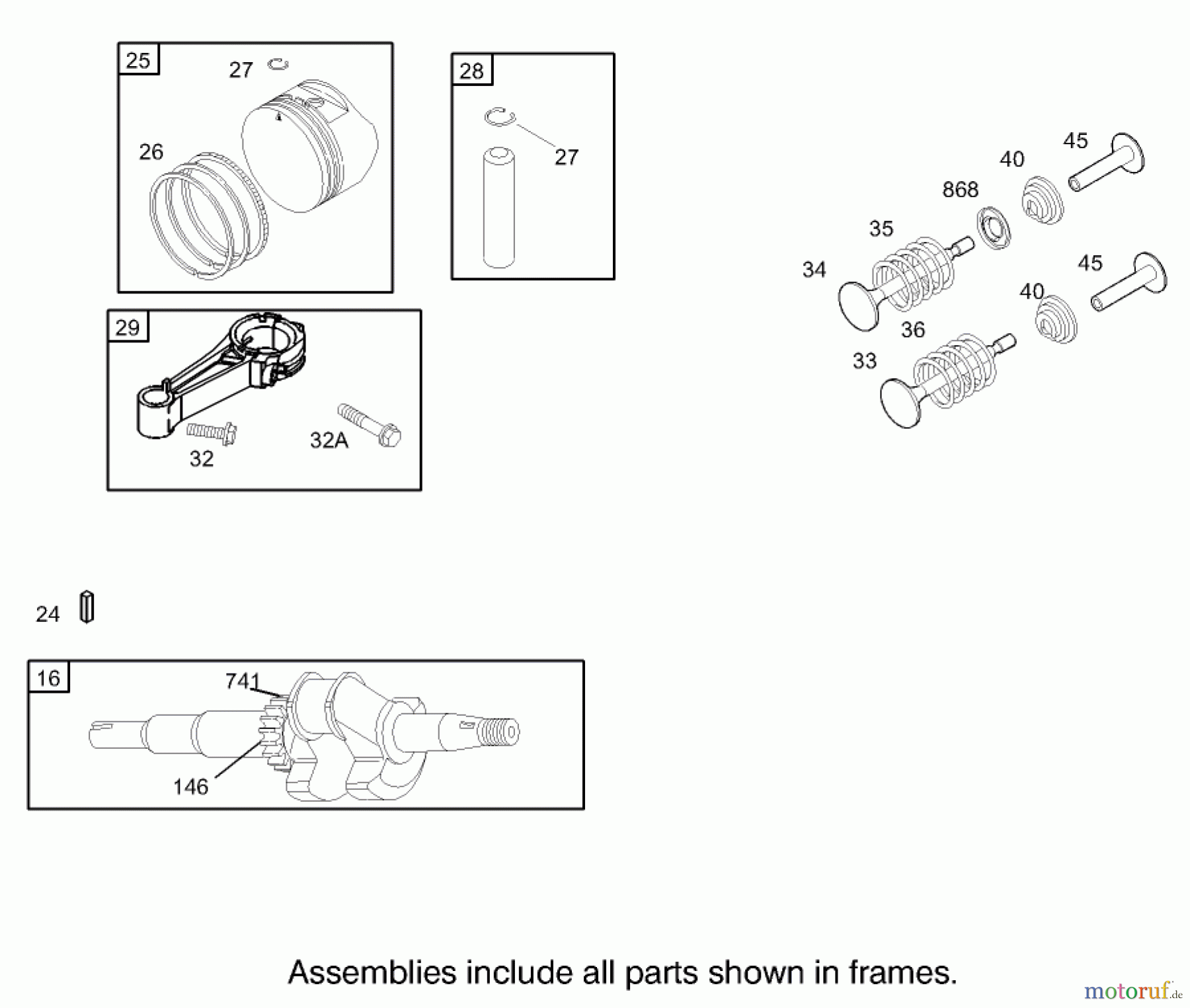 25
27
26

28
27

45
40
868
35
34
45
40
36
33

29
32
32A

24

16
741
146

Assemblies include all parts shown in frames.

motoruf.de