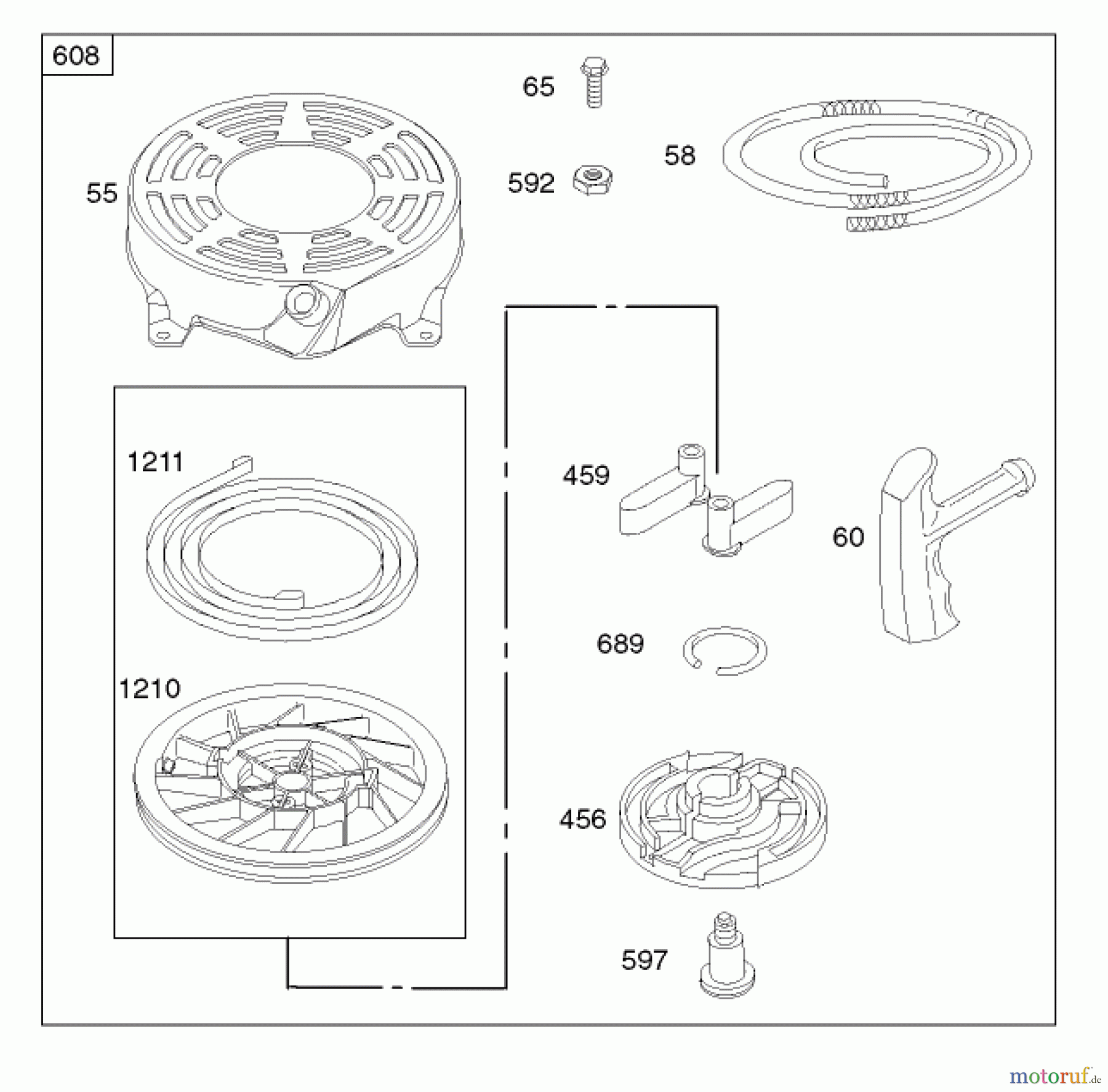 608

65

58

592

55

1211

459

60

689

1210

456

597

motoruf.de