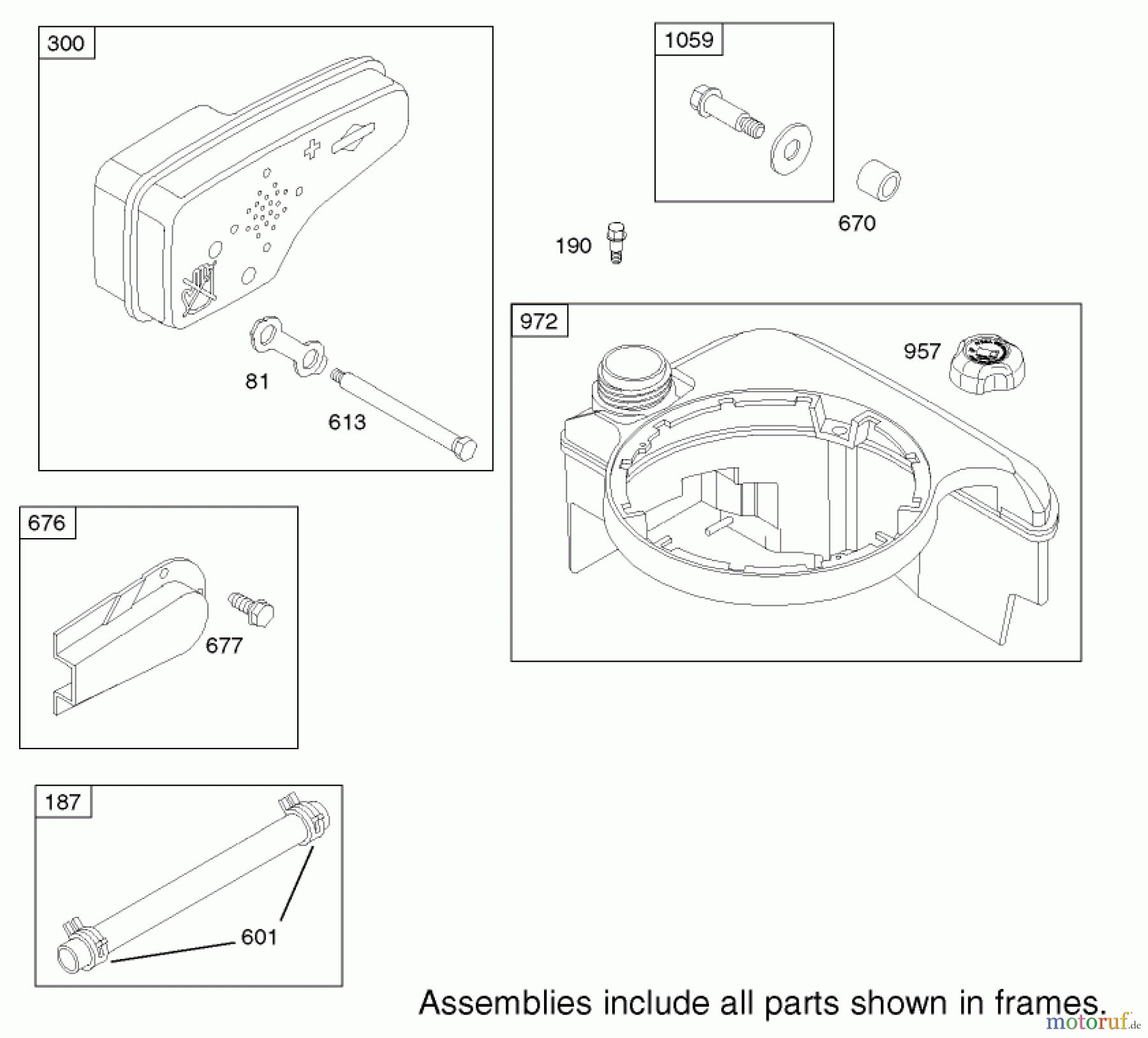 300

81

613

1059

670

190

972

957

676

677

187

601

Assemblies include all parts shown in frames.

motoruf.de