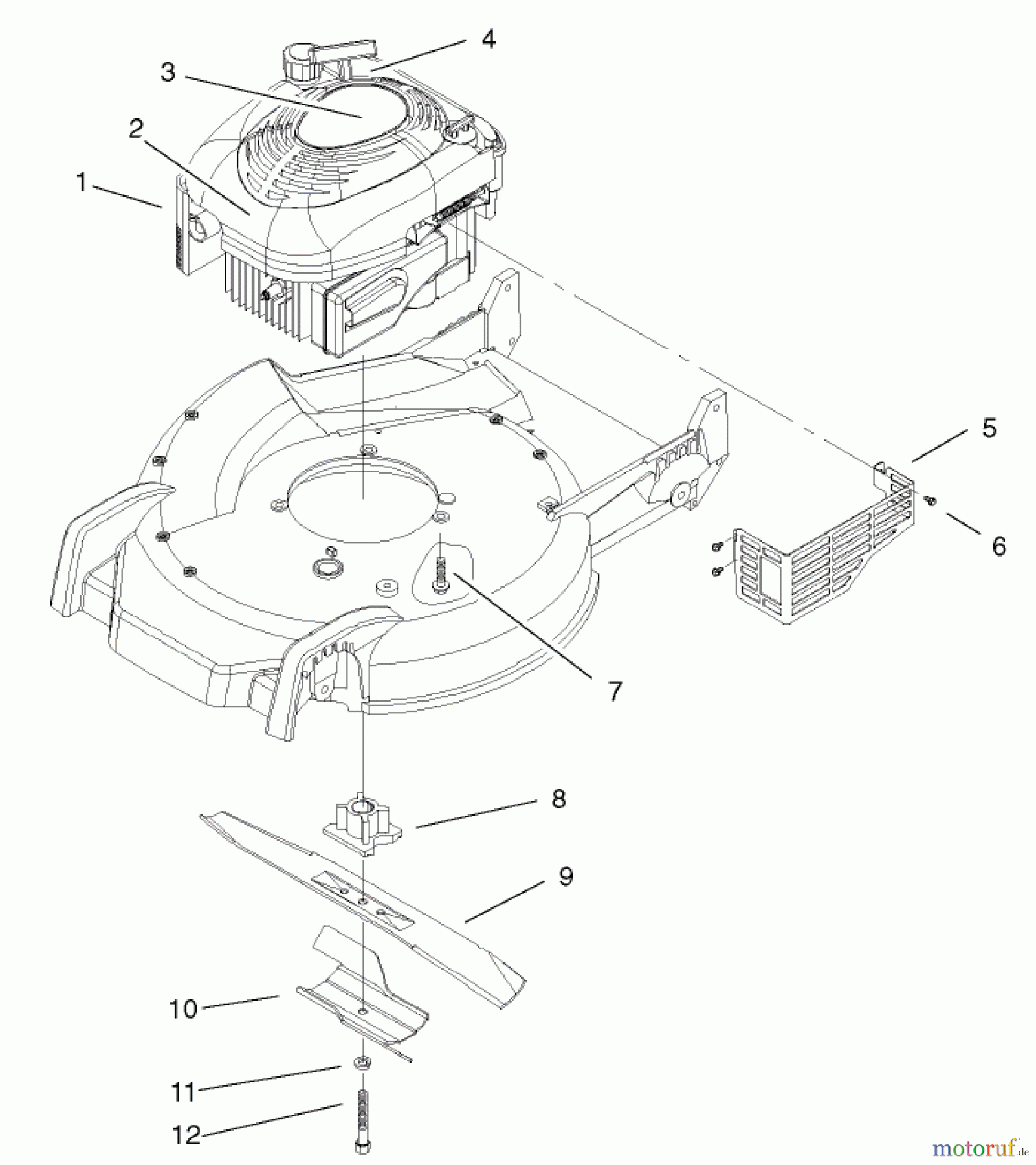 4
3
2
1
5
6
7
8
9
10
11
12
motoruf.de