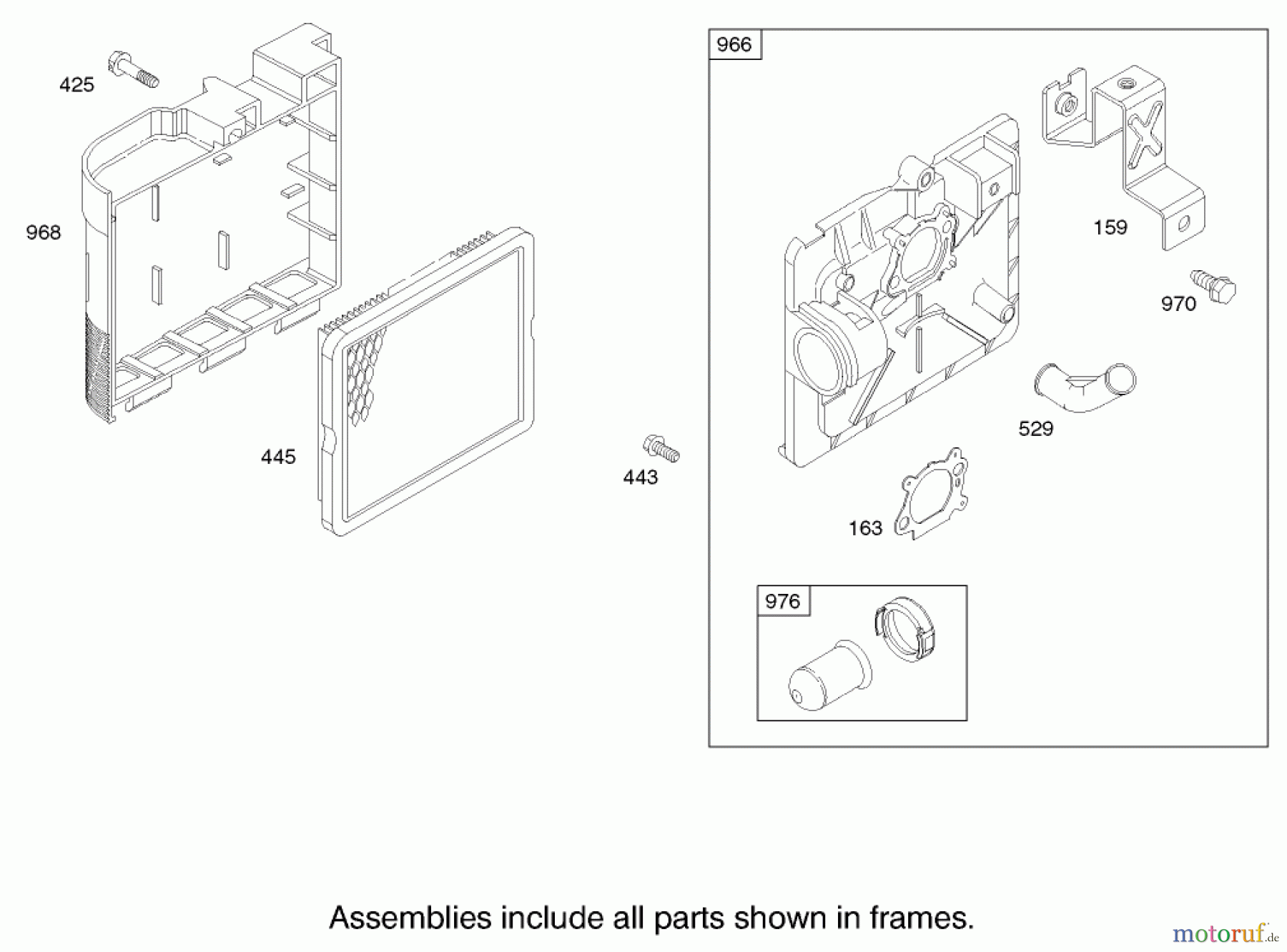 425

968

445

443

966

159

970

529

163

976

Assemblies include all parts shown in frames.

motoruf.de