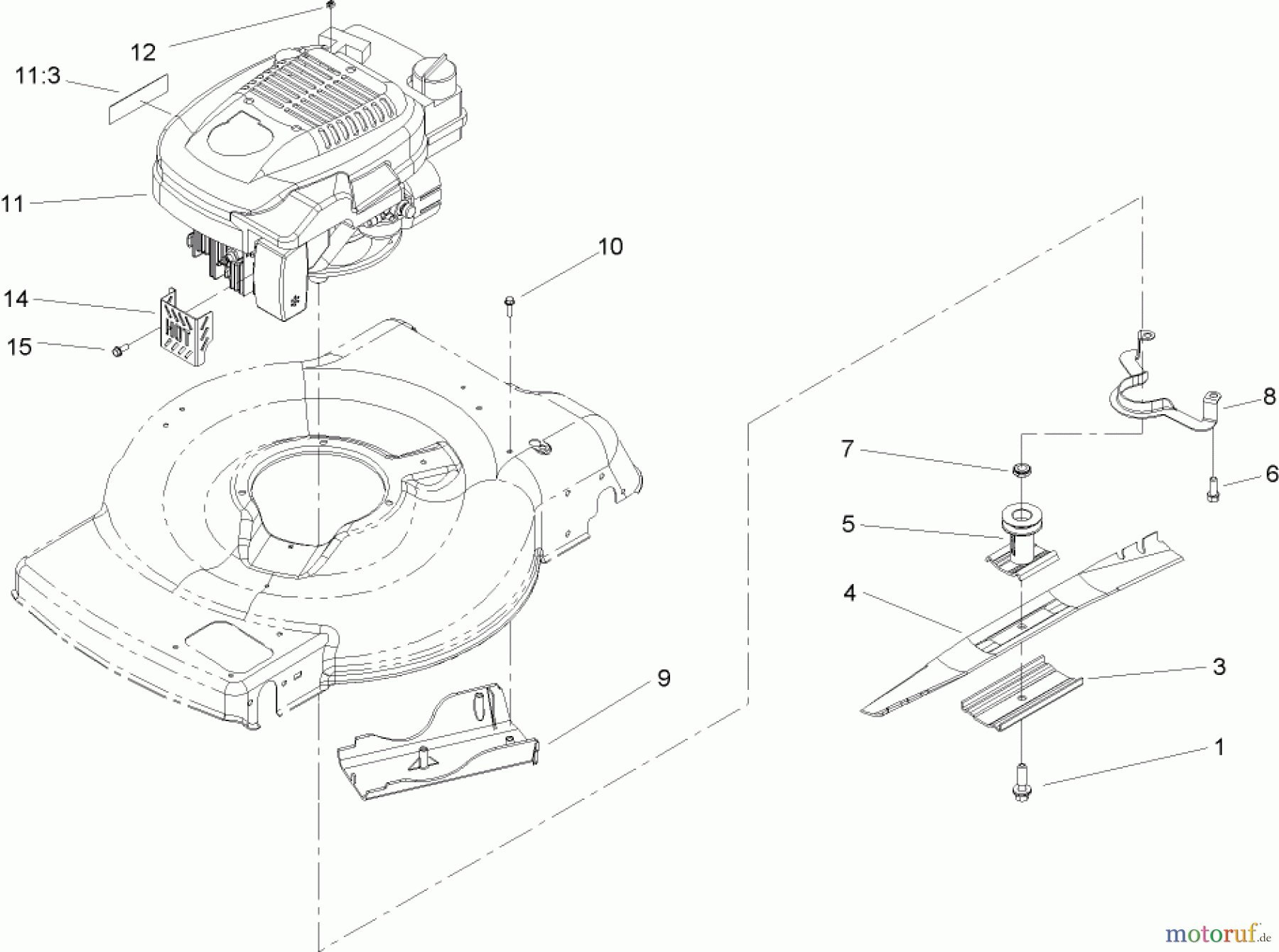 12
11:3
11
10
14
15
8
7
6
5
4
3
9
1
motoruf.de