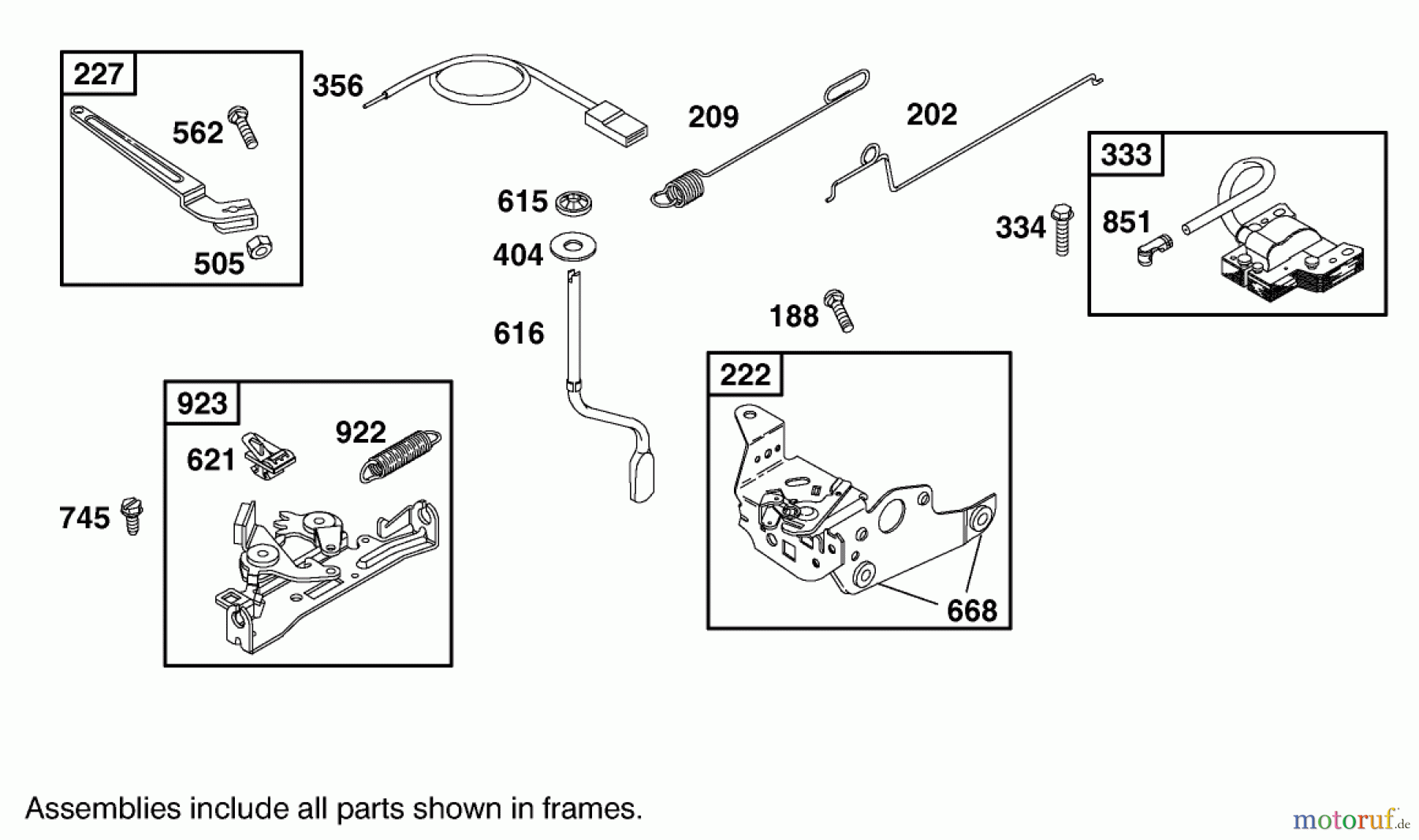 227
562
505
356
209
202
333
851
334
615
404
616
188
222
668
923
621
922
745

Assemblies include all parts shown in frames.

motoruf.de