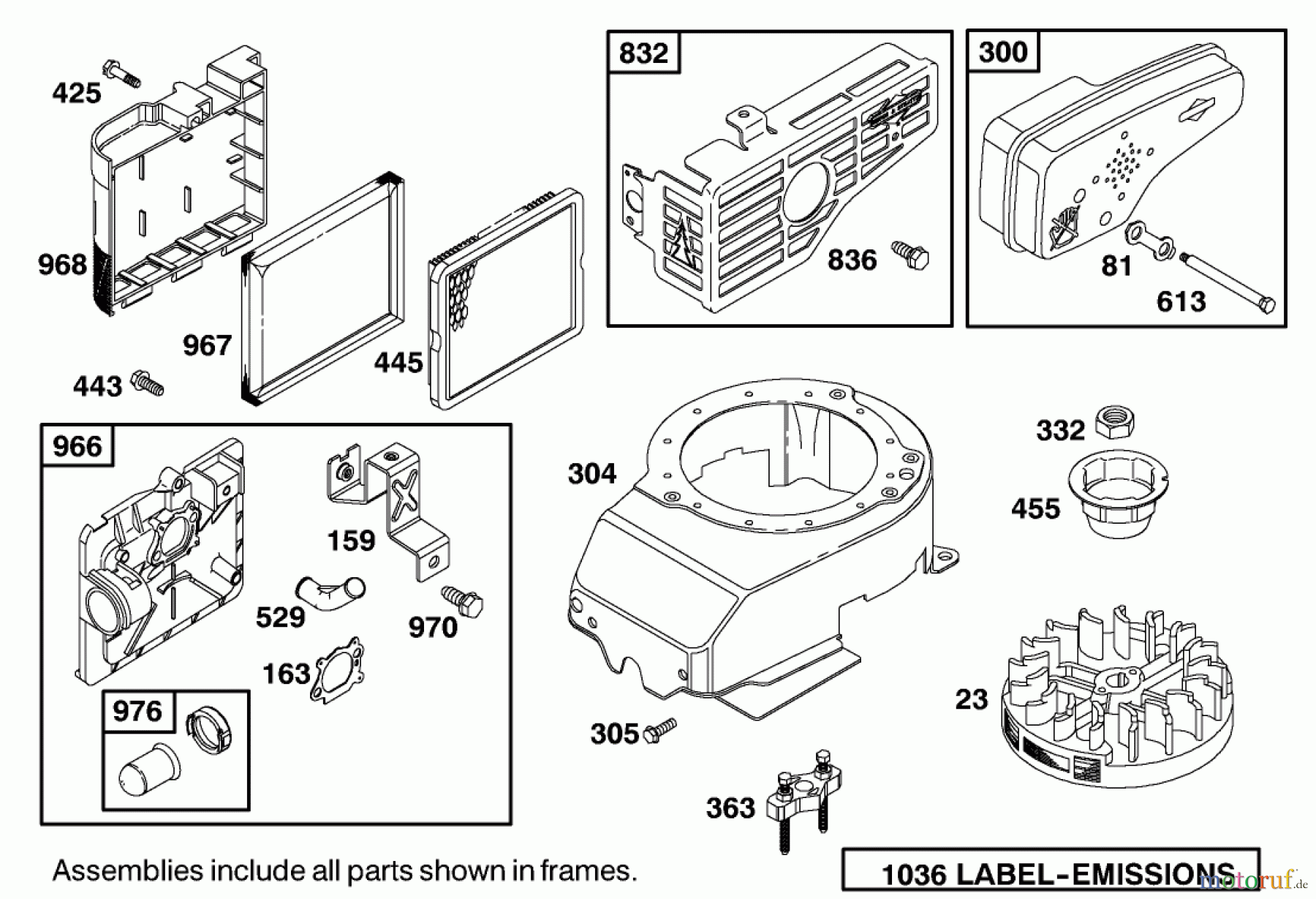 425

968

967

443

445

832

836

300

81

613

966

159

529

970

163

976

304

305

363

332

455

23

Assemblies include all parts shown in frames.

1036 LABEL-EMISSIONS

motoruf.de