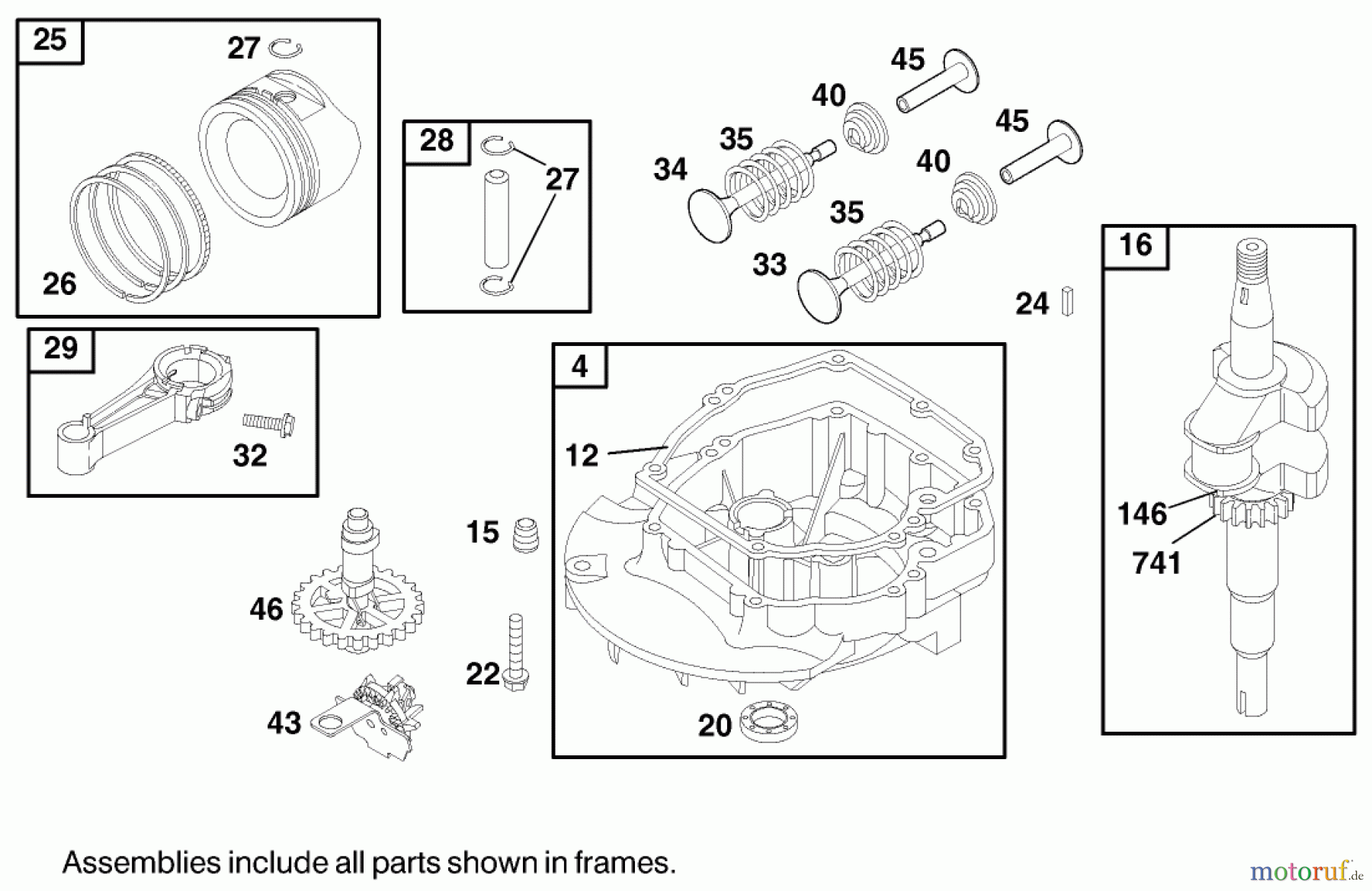 25
27
26
28
27
45
40
35
34
45
40
35
33
24
16
29
32
4
12
146
741
15
46
22
43
20

Assemblies include all parts shown in frames.

motoruf.de