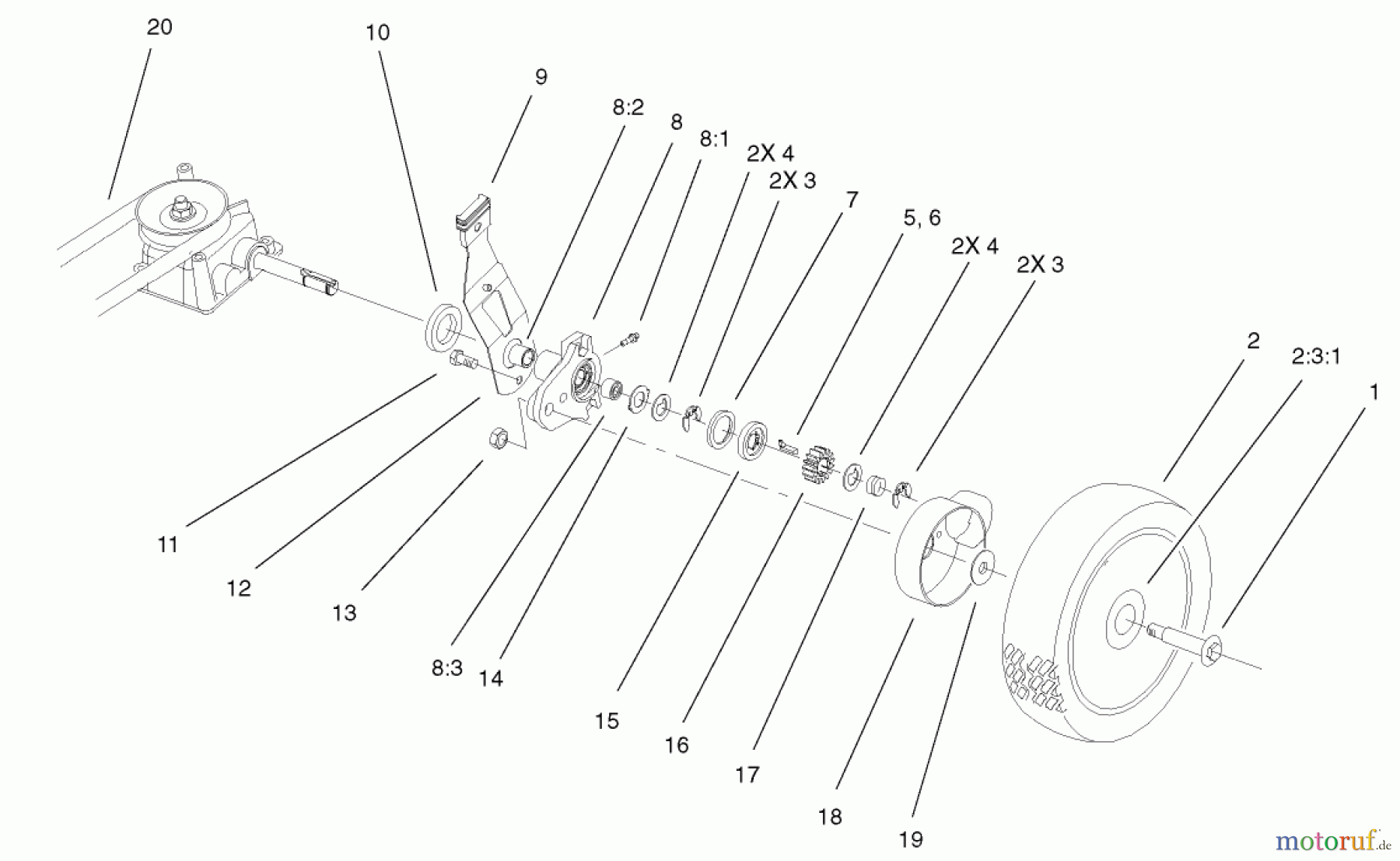 20
10
9
8:2
8
8:1
2X 4
2X 3
7
5, 6
2X 4
2X 3
2
2:3:1
1
11
12
13
8:3
14
15
16
17
18
19
motoruf.de