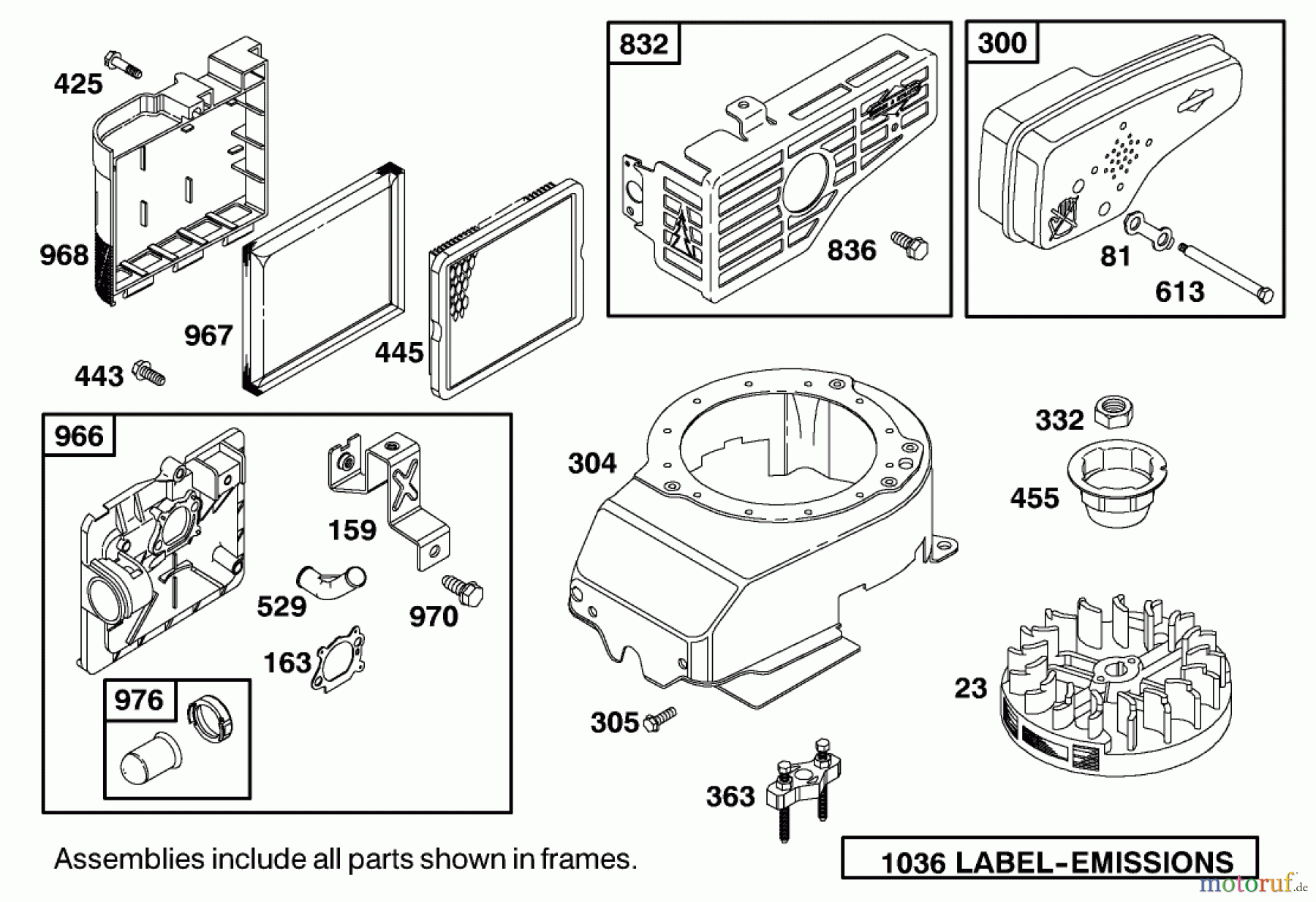 425
968
967
443
445
832
836
300
81
613
966
159
529
970
163
976
304
305
363
332
455
23
Assemblies include all parts shown in frames.
1036 LABEL-EMISSIONS
motoruf.de