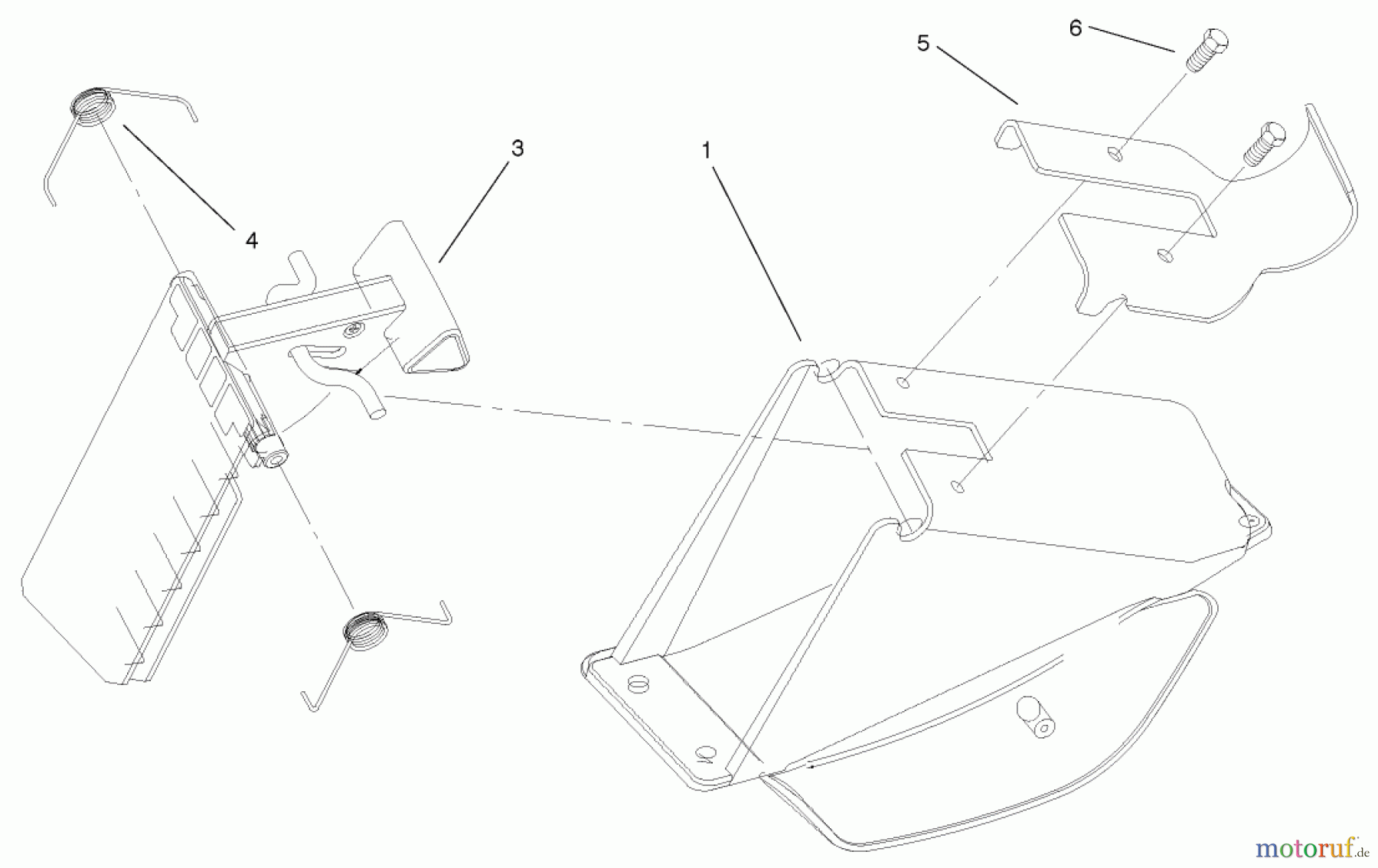 6
5
3
1
4
motoruf.de