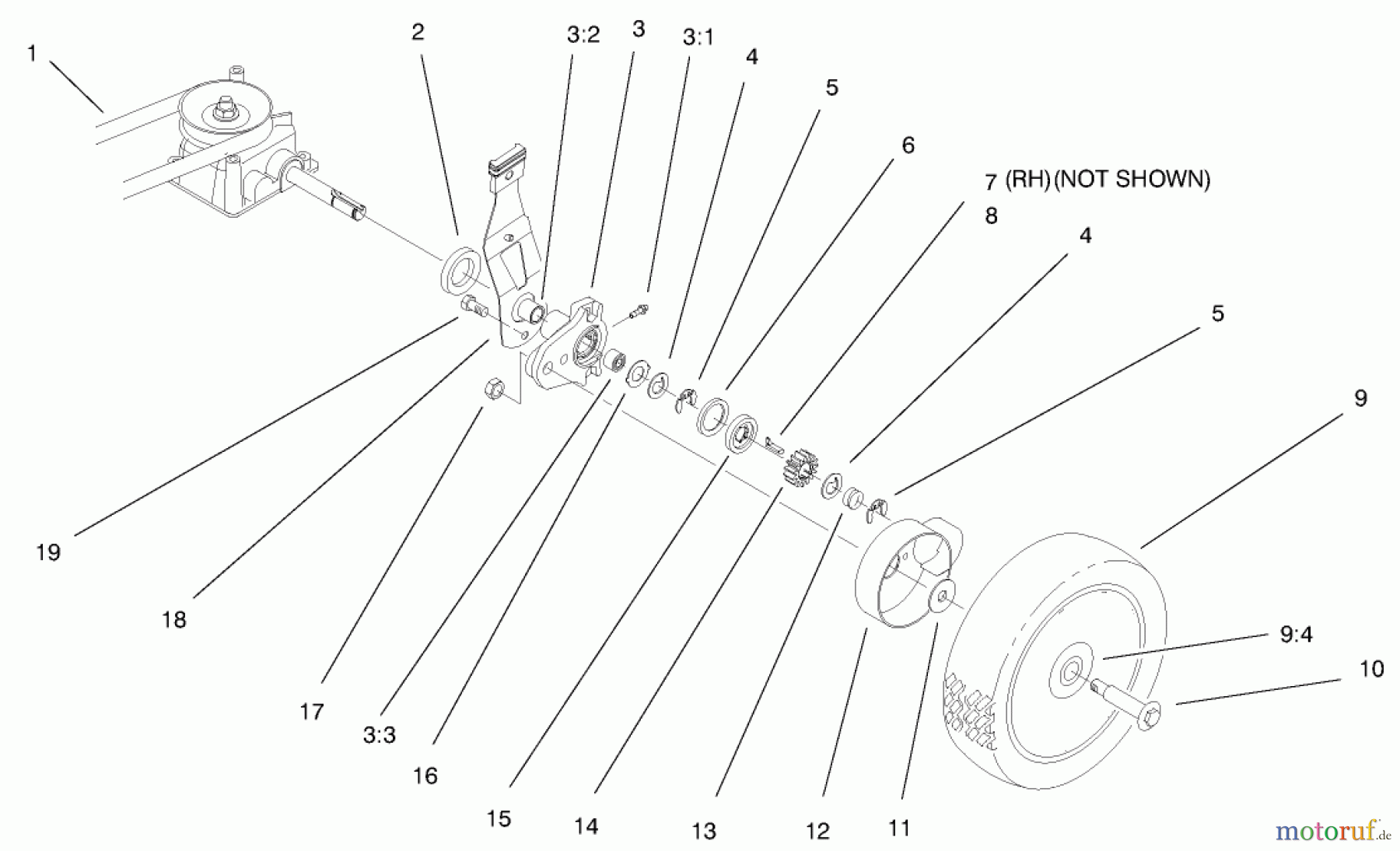 1
2
3:2
3
3:1
4
5
6
7 (RH) (NOT SHOWN)
8
4
5
9
9:4
10
19
18
17
3:3
16
15
14
13
12
11
motoruf.de