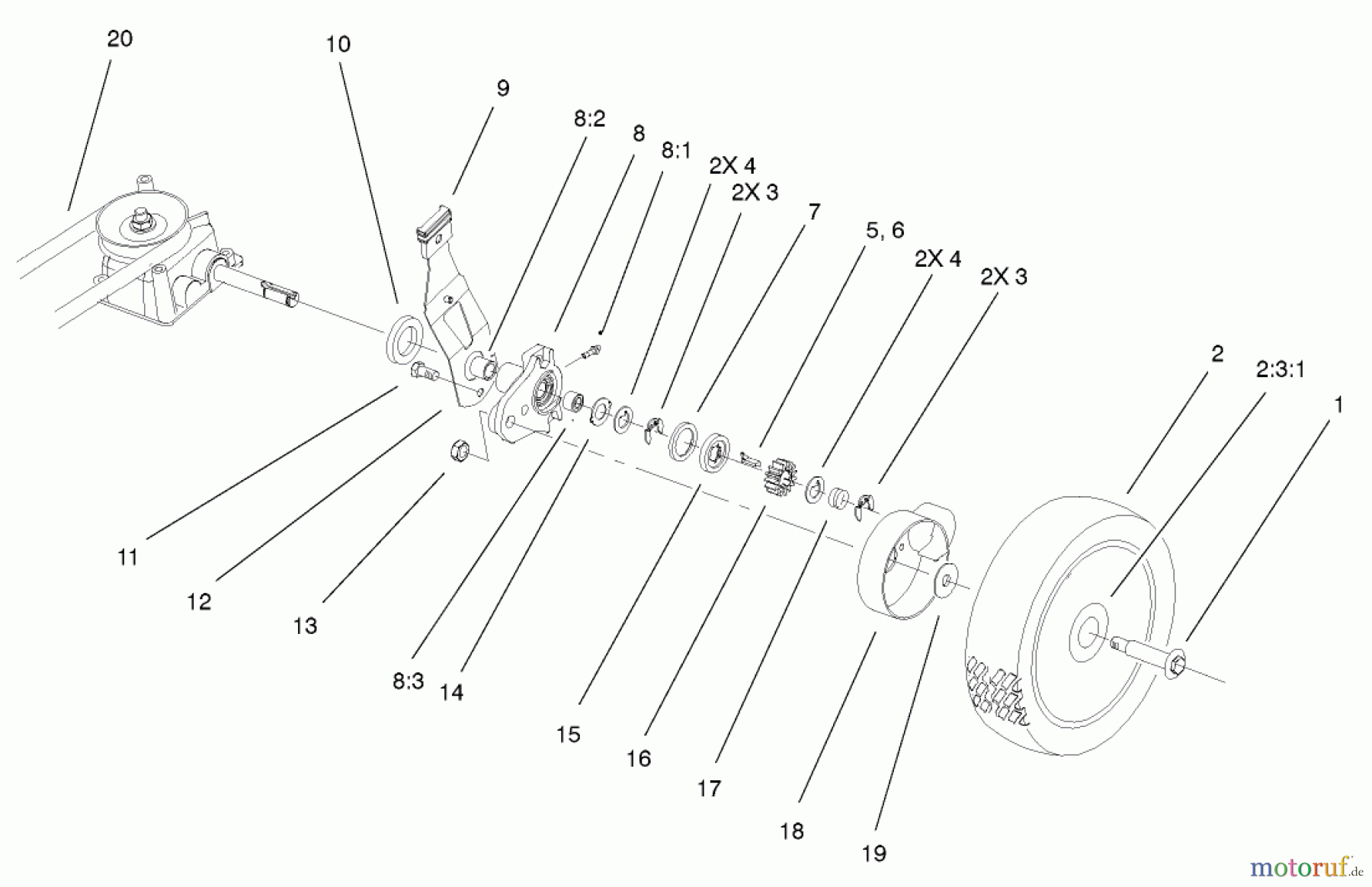 20
10
9
8:2
8
8:1
2X 4
2X 3
7
5, 6
2X 4
2X 3
2
2:3:1
1
11
12
13
8:3
14
15
16
17
18
19
motoruf.de