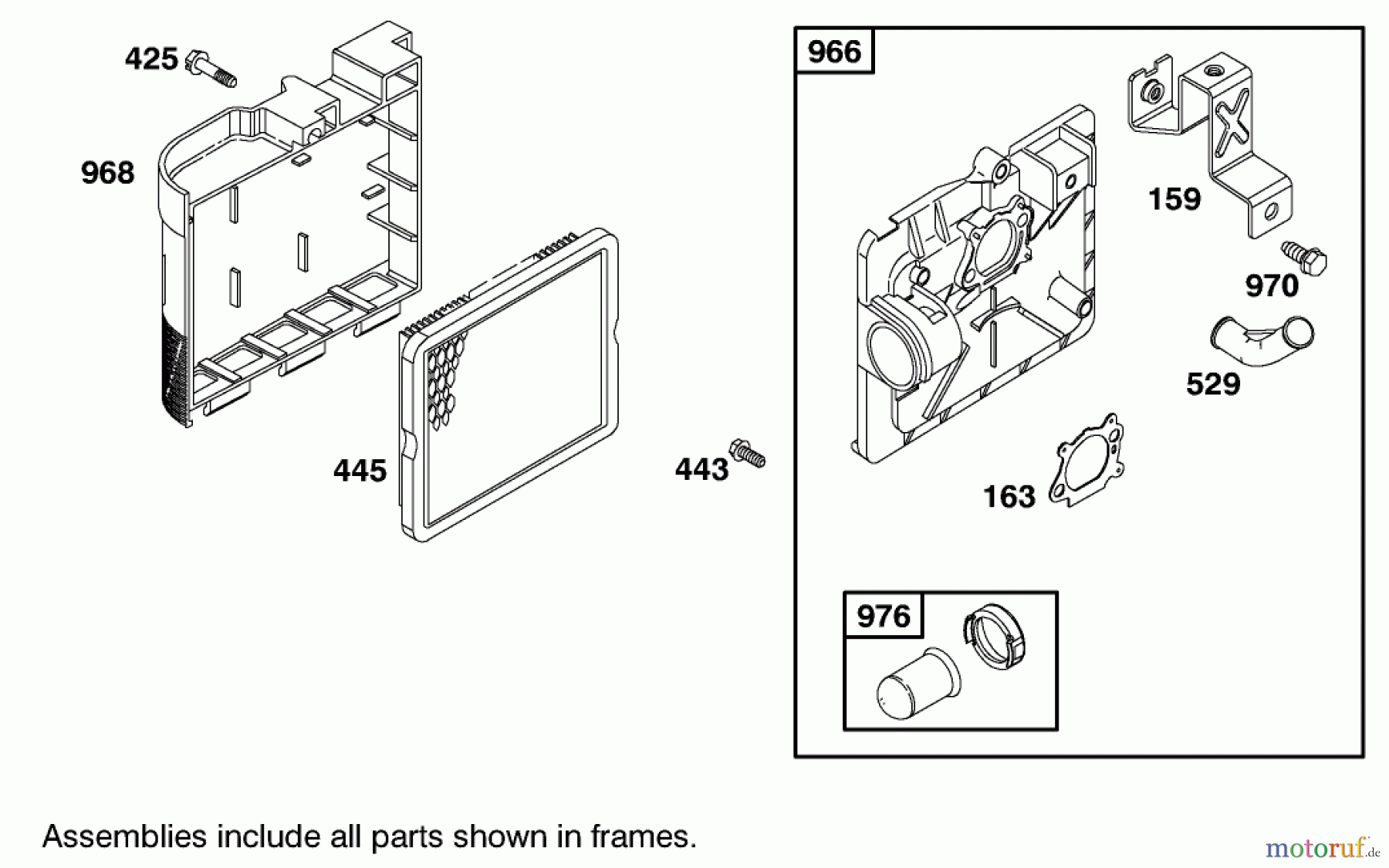 425

968

445

443

966

159

970

529

163

976

Assemblies include all parts shown in frames.

motoruf.de